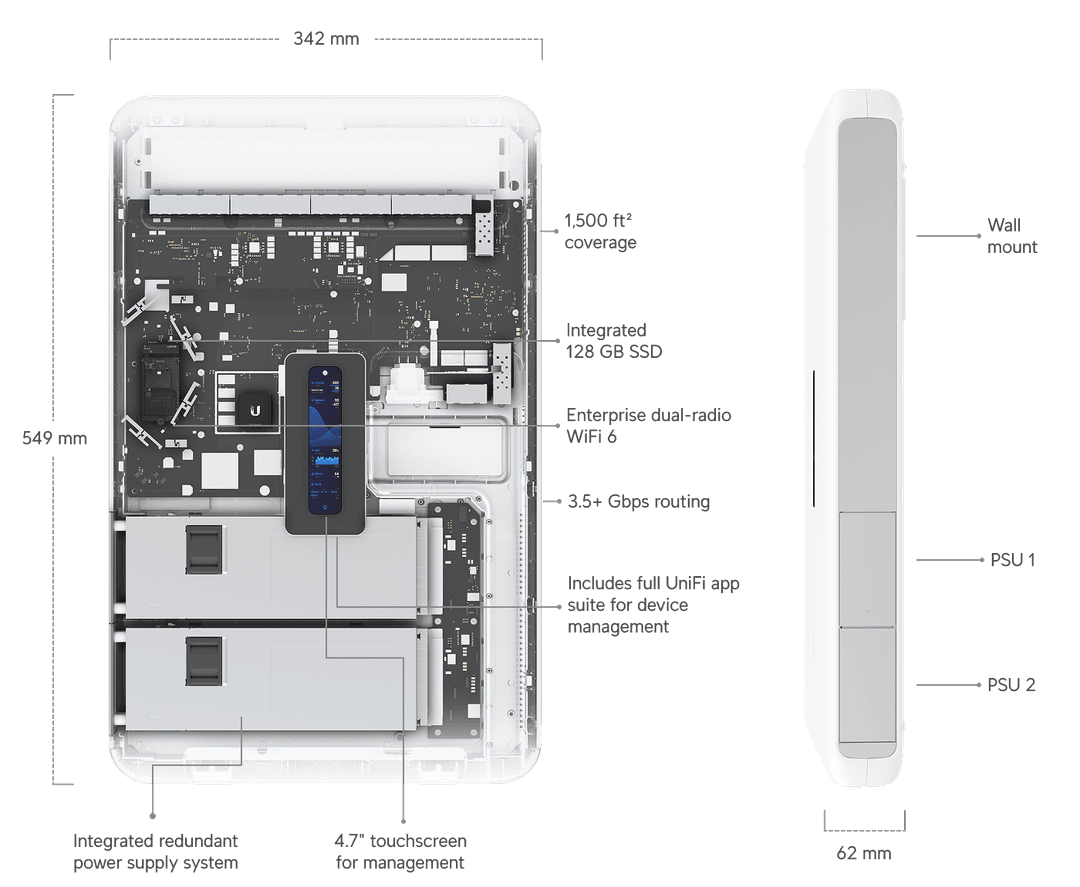 342 mm

549 mm

1,500 ft²
coverage

Integrated
128 GB SSD

Enterprise dual-radio
WiFi 6

3.5+ Gbps routing

Includes full UniFi app suite for device management

Integrated redundant power supply system

4.7" touchscreen for management

Wall
mount

PSU 1

PSU 2

62 mm