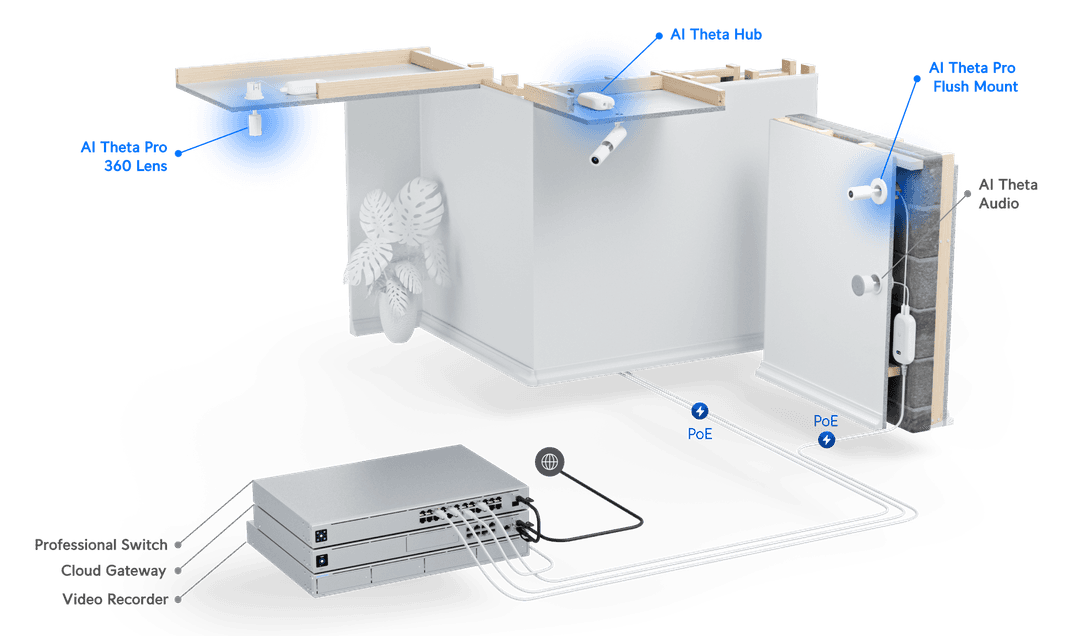 AI Theta Hub

AI Theta Pro
Flush Mount

AI Theta Pro
360 Lens

AI Theta
Audio

PoE

PoE

Professional Switch
Cloud Gateway
Video Recorder