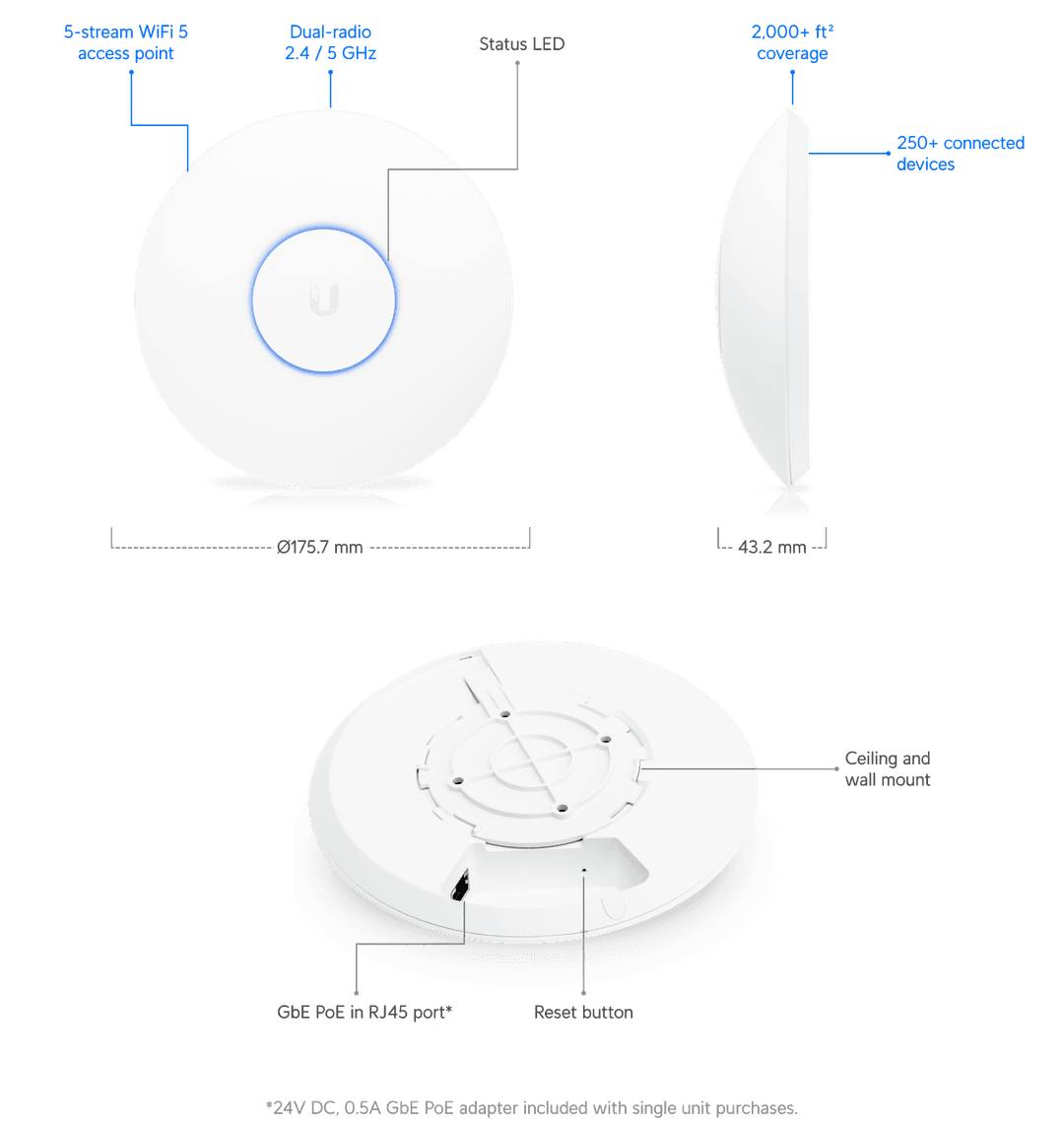 5-stream WiFi 5 access point

Dual-radio 2.4 / 5 GHz

Status LED

2,000+ ft² coverage

250+ connected devices

Ø175.7 mm

43.2 mm

Ceiling and wall mount

GbE PoE in RJ45 port*

Reset button

*24V DC, 0.5A GbE PoE adapter included with single unit purchases.