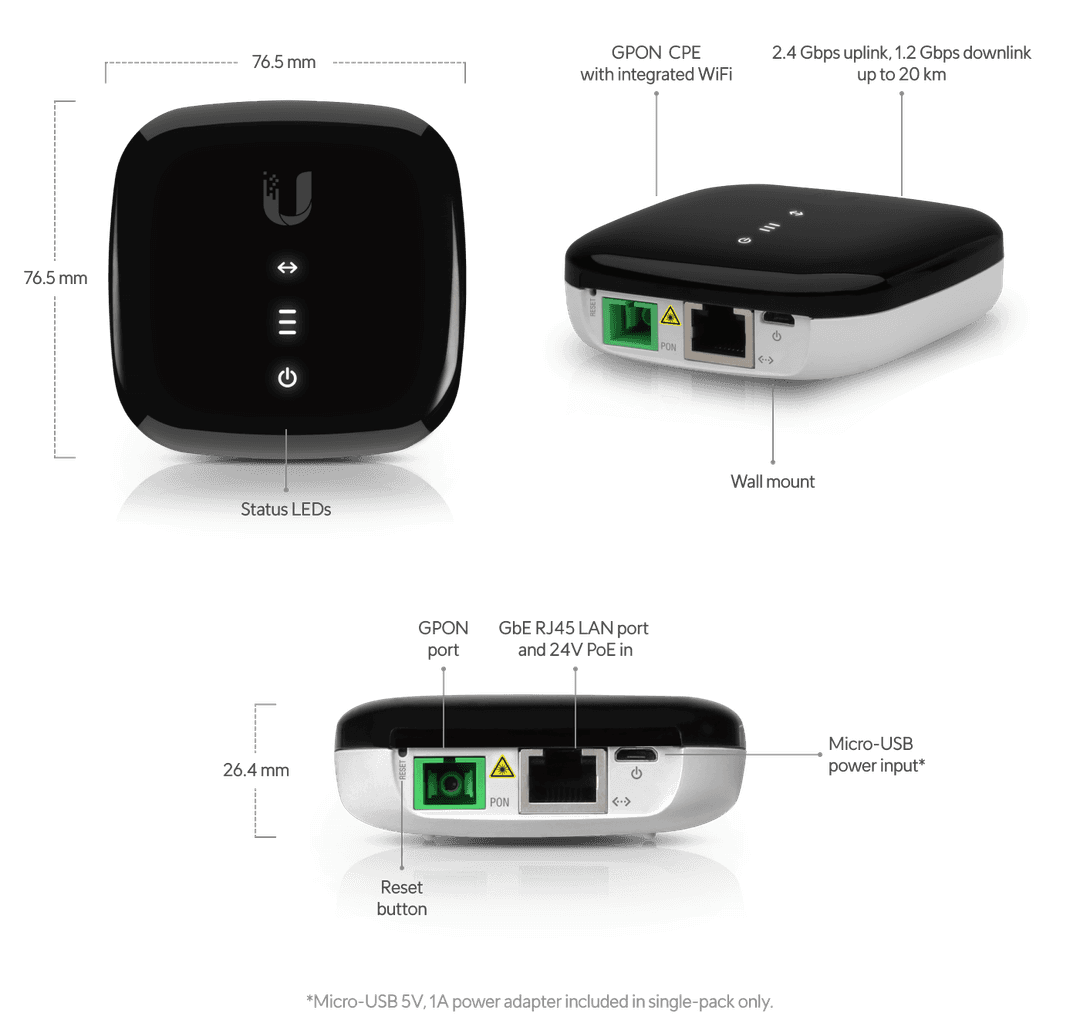 76.5 mm

76.5 mm

Status LEDs

GPON CPE with integrated WiFi

2.4 Gbps uplink, 1.2 Gbps downlink up to 20 km

RESET

PON

Wall mount

GPON port

GbE RJ45 LAN port and 24V PoE in

26.4 mm

RESET

PON

Micro-USB power input*

Reset button

*Micro-USB 5V, 1A power adapter included in single-pack only.