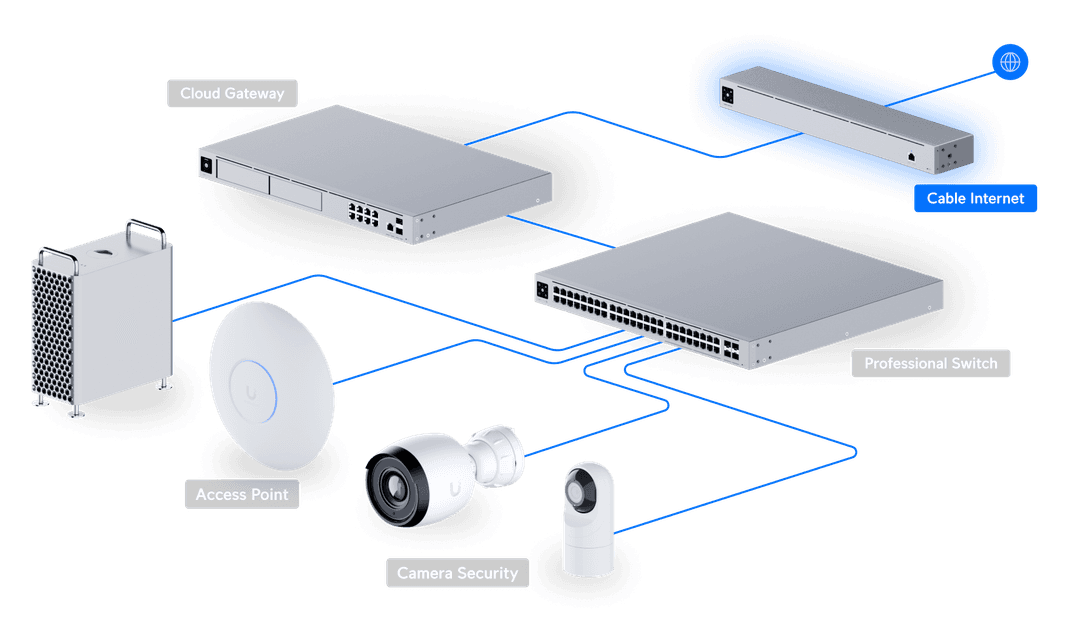 Cloud Gateway

Cable Internet

Professional Switch

Access Point

Camera Security