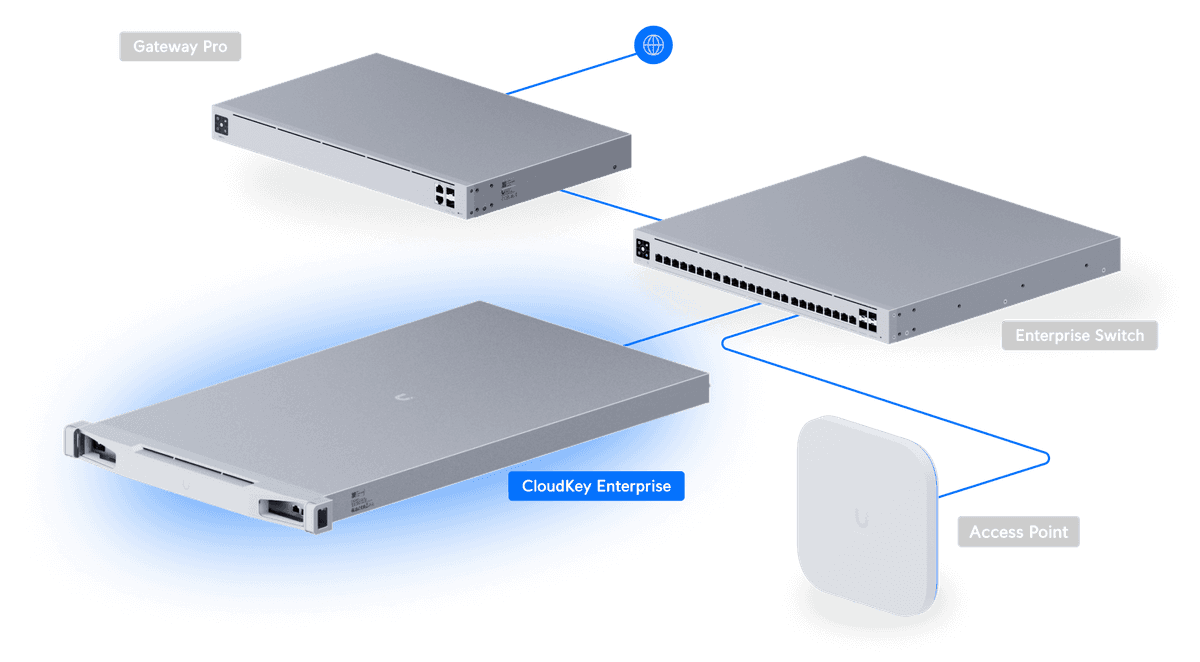 Gateway Pro

Enterprise Switch

CloudKey Enterprise

Access Point