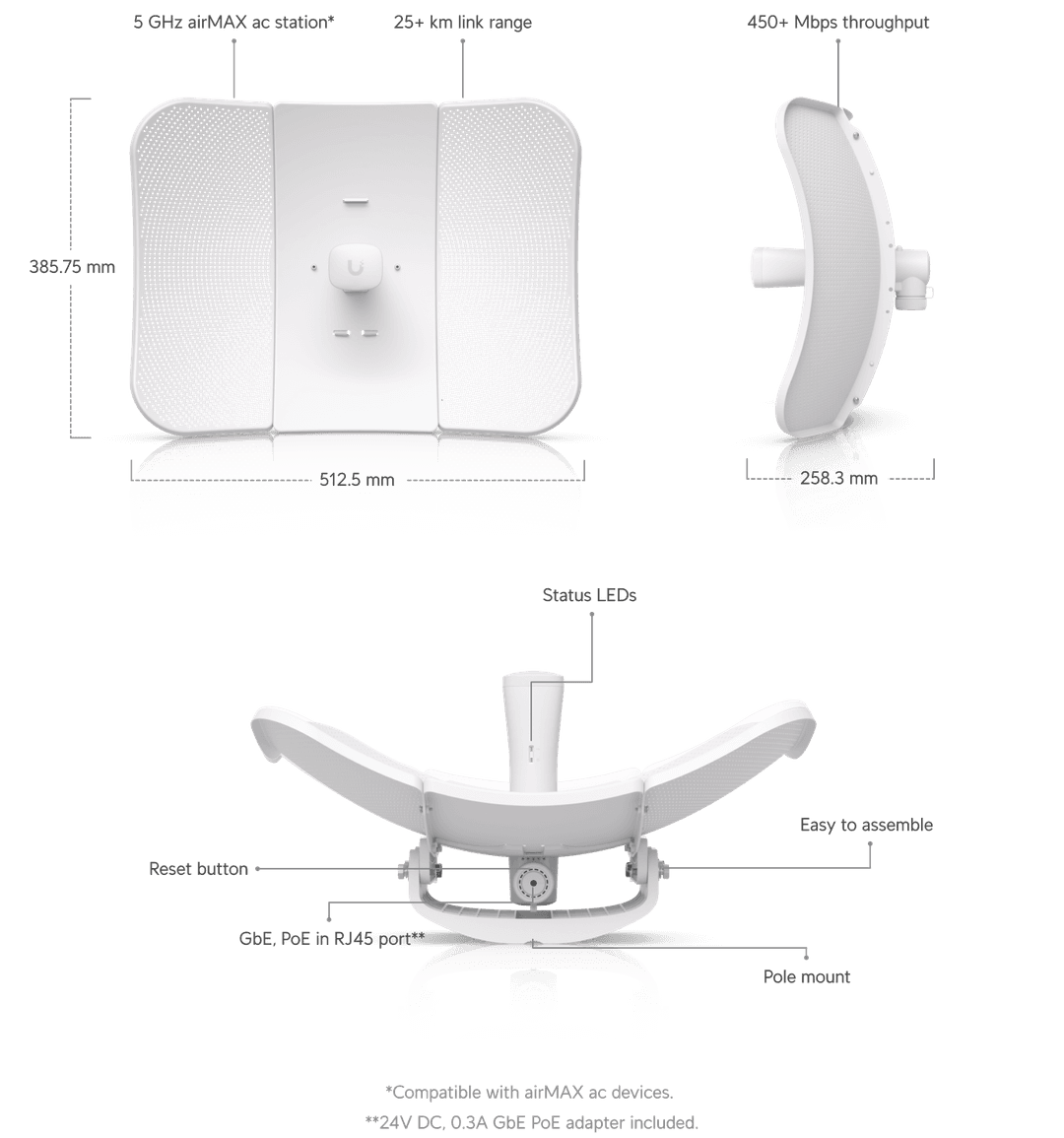 5 GHz airMAX ac station*

25+ km link range

450+ Mbps throughput

385.75 mm

512.5 mm

258.3 mm

Status LEDs

Easy to assemble

Reset button

GbE, PoE in RJ45 port**

Pole mount

*Compatible with airMAX ac devices.
**24V DC, 0.3A GbE PoE adapter included.