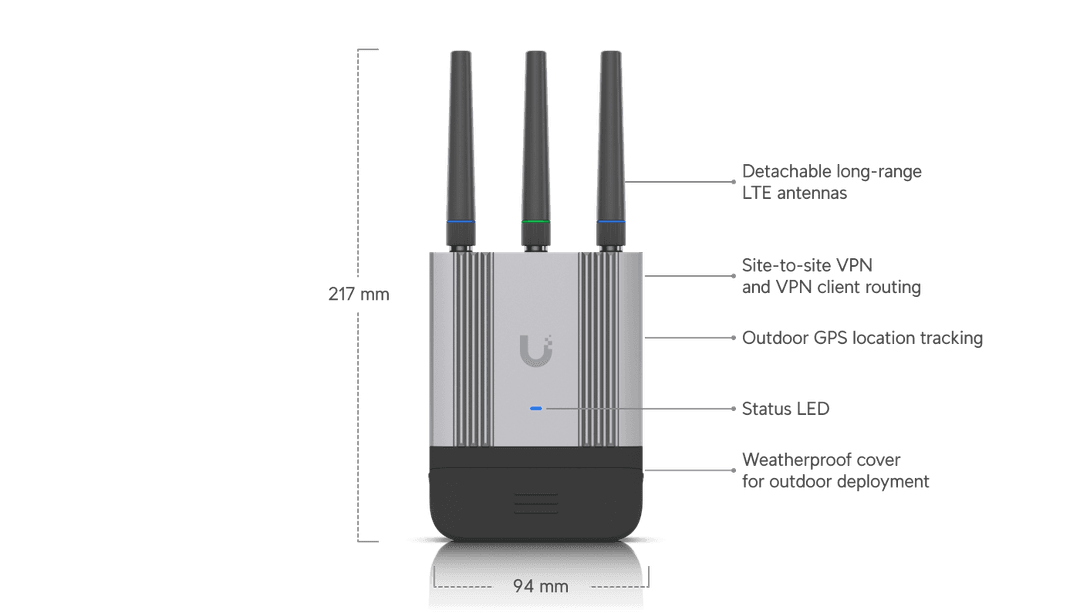 217 mm

Detachable long-range LTE antennas

Site-to-site VPN and VPN client routing

Outdoor GPS location tracking

Status LED

Weatherproof cover for outdoor deployment

94 mm