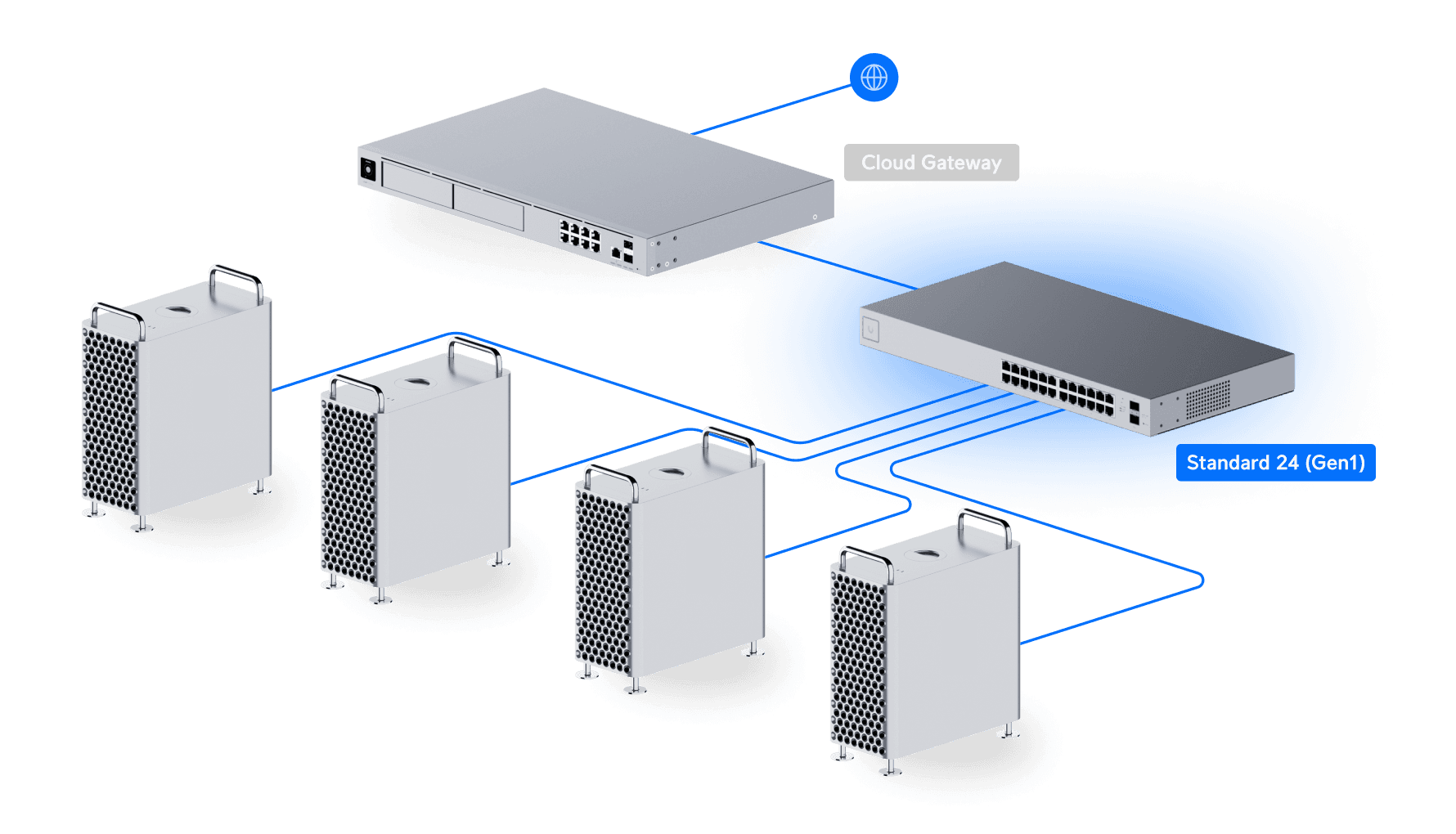 Cloud Gateway

Standard 24 (Gen1)