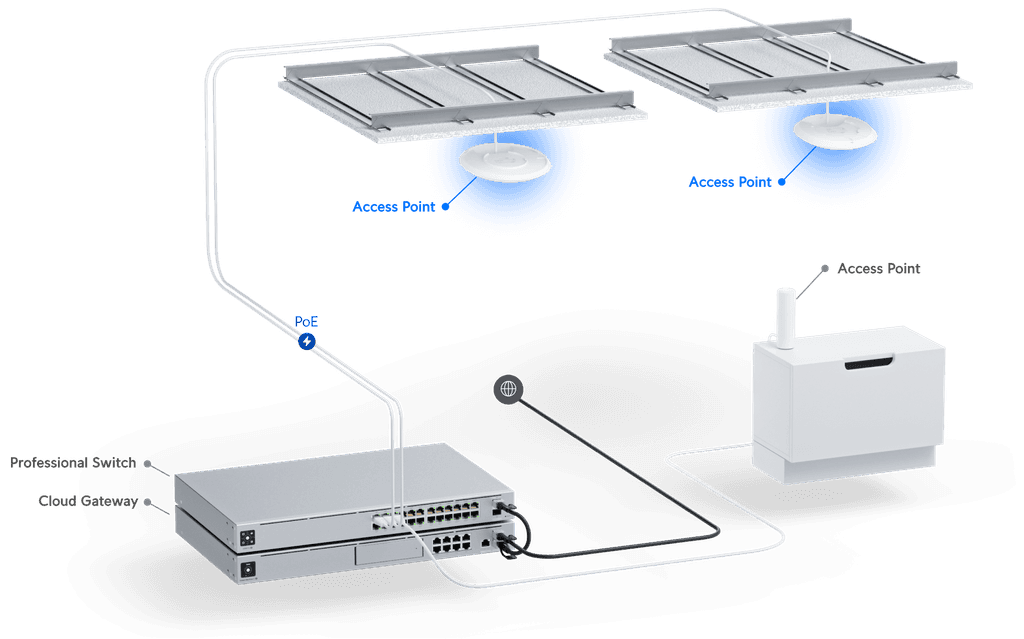 Access Point

Access Point

Access Point

PoE

Professional Switch

Cloud Gateway