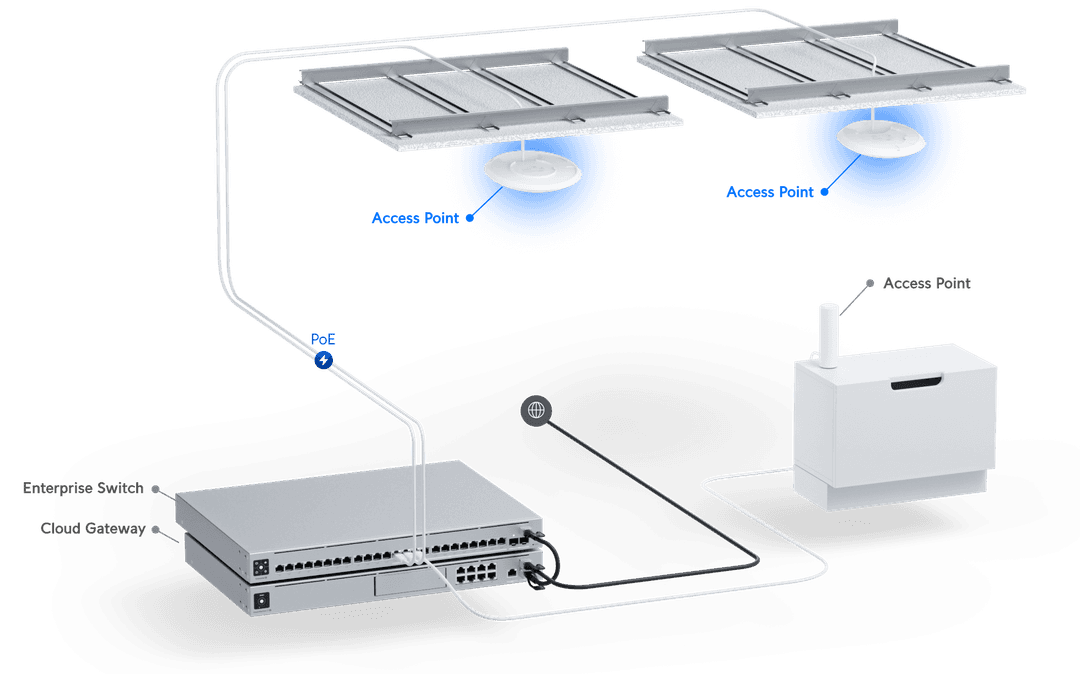 Access Point

Access Point

Access Point

PoE

Enterprise Switch

Cloud Gateway