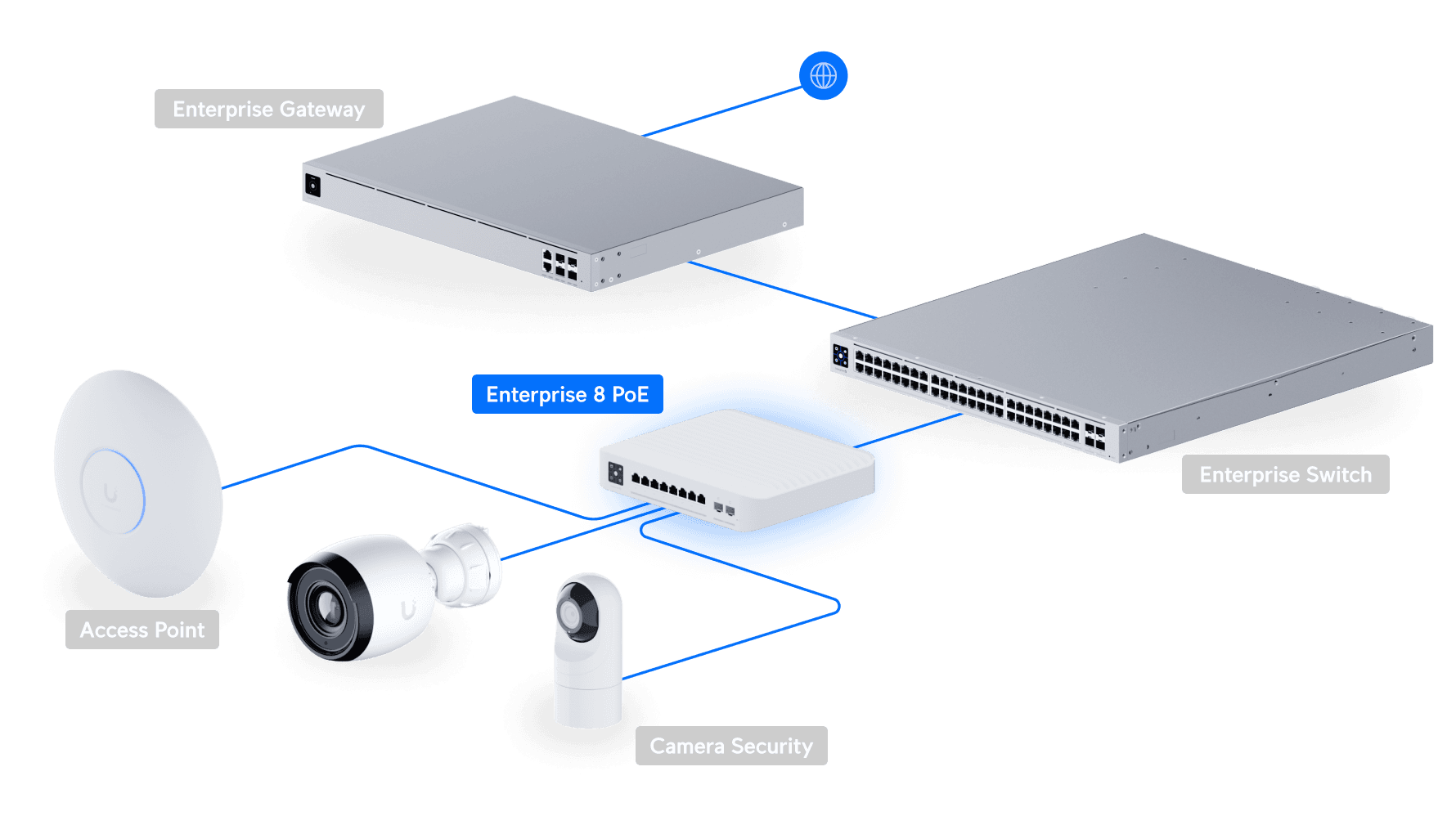 Enterprise Gateway

Enterprise 8 PoE

Enterprise Switch

Access Point

Camera Security