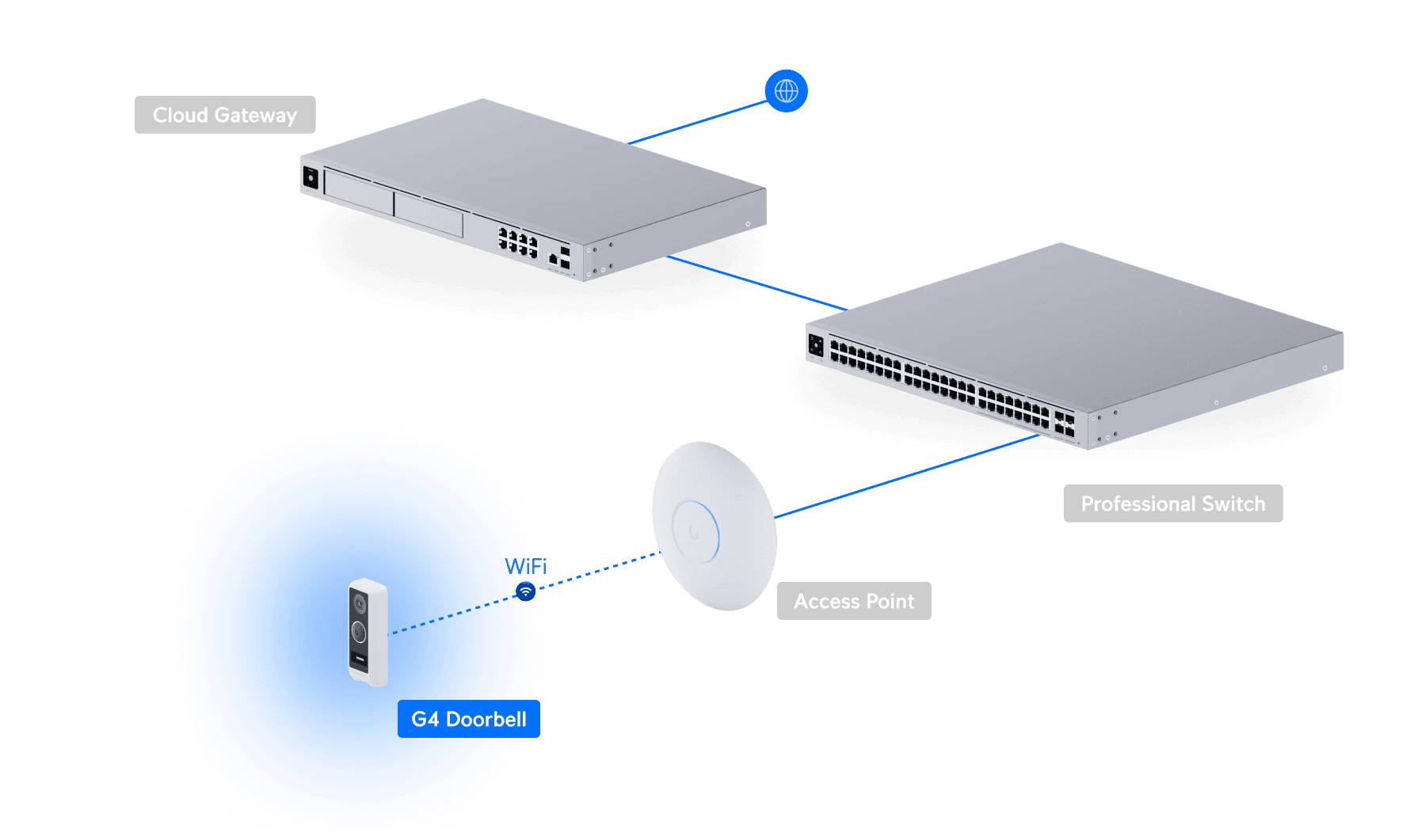 Cloud Gateway

Professional Switch

WiFi

Access Point

G4 Doorbell