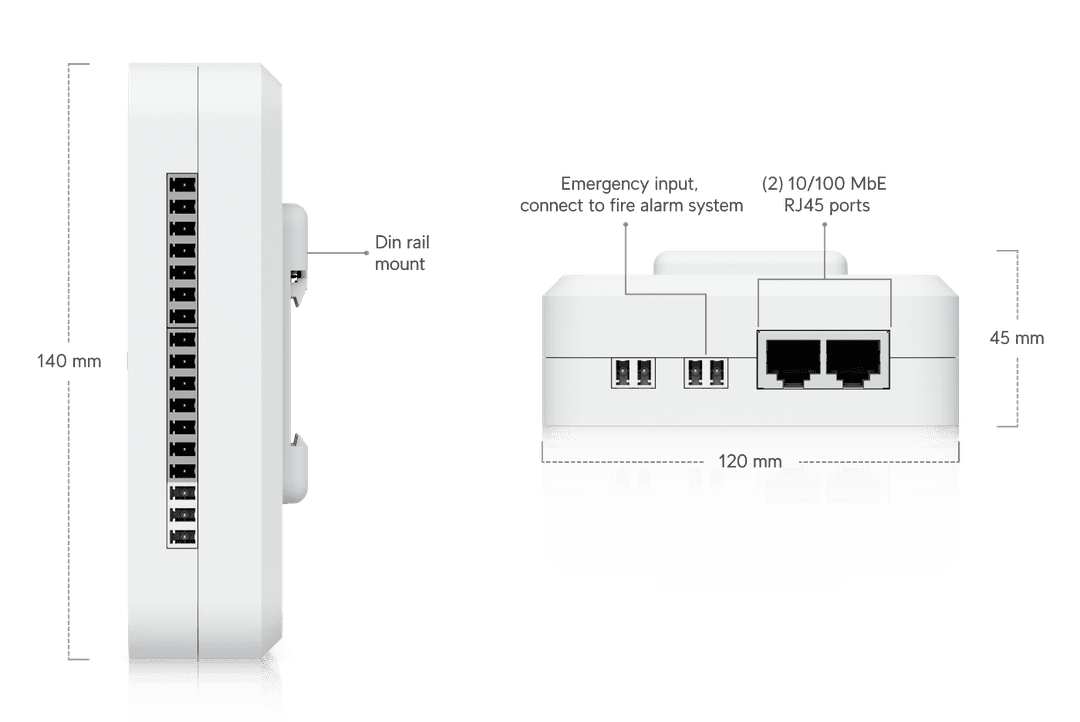 140 mm

Din rail mount

Emergency input, connect to fire alarm system

(2) 10/100 MbE RJ45 ports

45 mm

120 mm