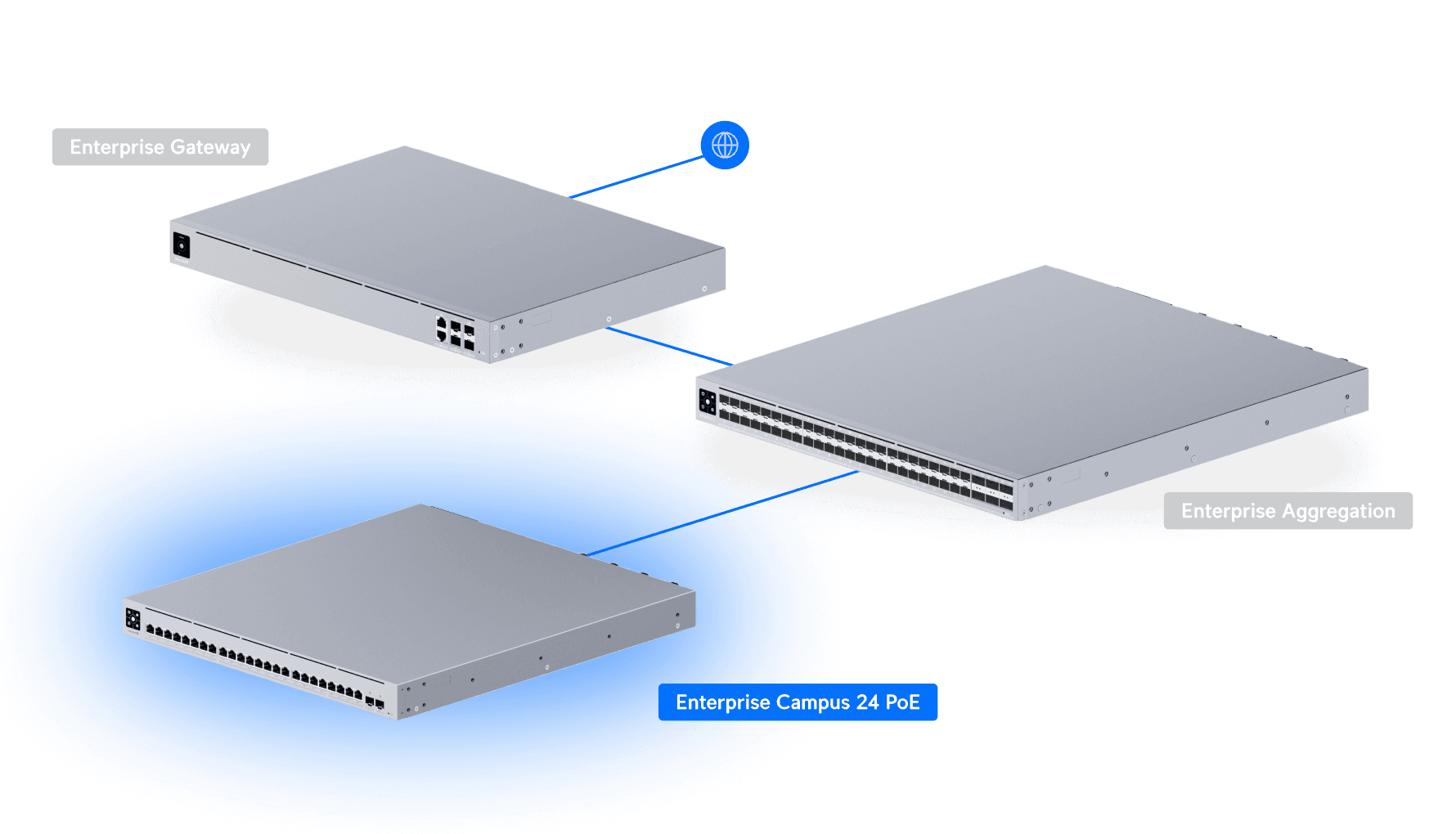 Enterprise Gateway

Enterprise Aggregation

Enterprise Campus 24 PoE