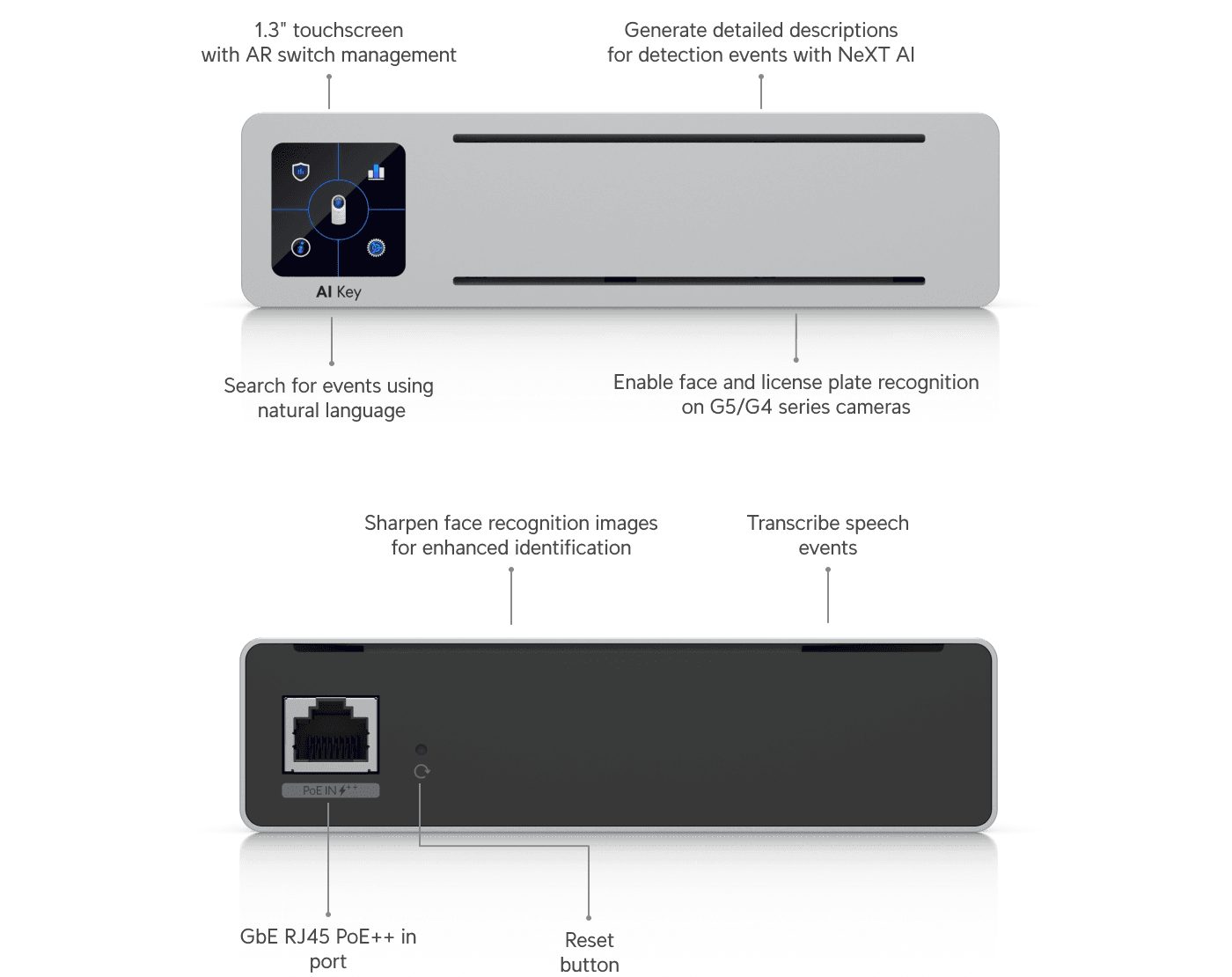 1.3" touchscreen with AR switch management

Generate detailed descriptions for detection events with NeXT AI

AI Key

Search for events using natural language

Enable face and license plate recognition on G5/G4 series cameras

Sharpen face recognition images for enhanced identification

Transcribe speech events

PoE IN ++

GbE RJ45 PoE++ in port

Reset button