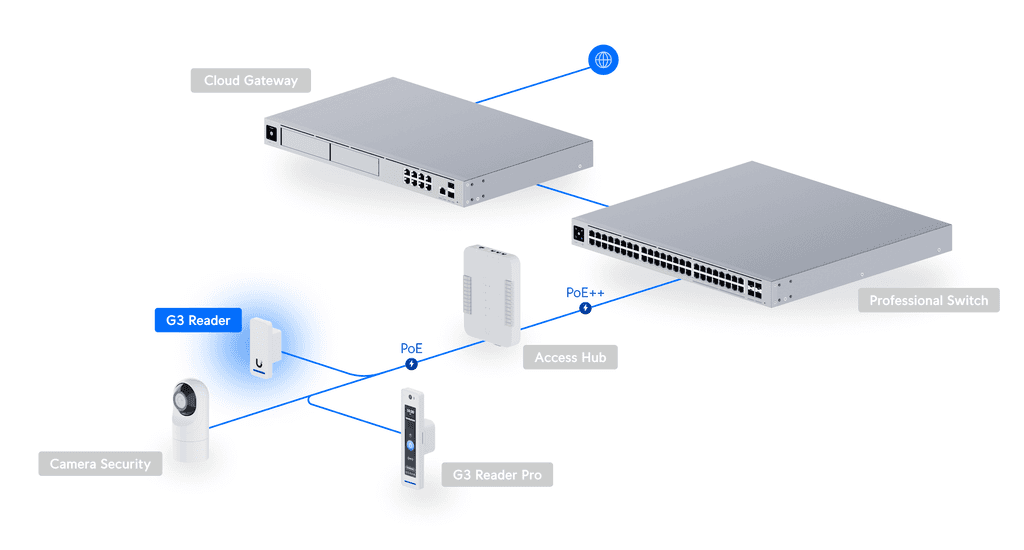 Cloud Gateway

Professional Switch

PoE++

G3 Reader

PoE

Access Hub

Camera Security

G3 Reader Pro