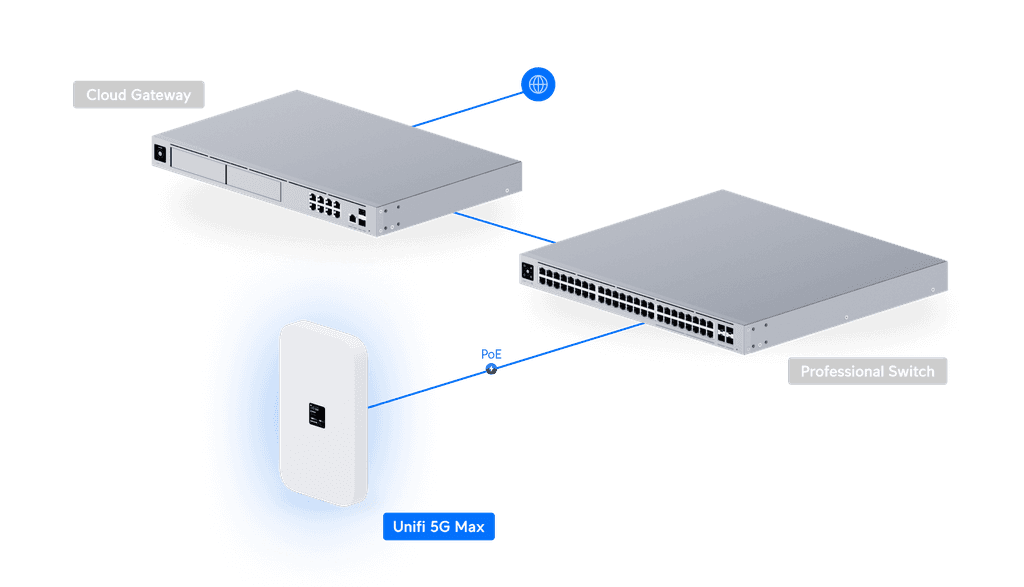 Cloud Gateway

PoE

Professional Switch

Unifi 5G Max