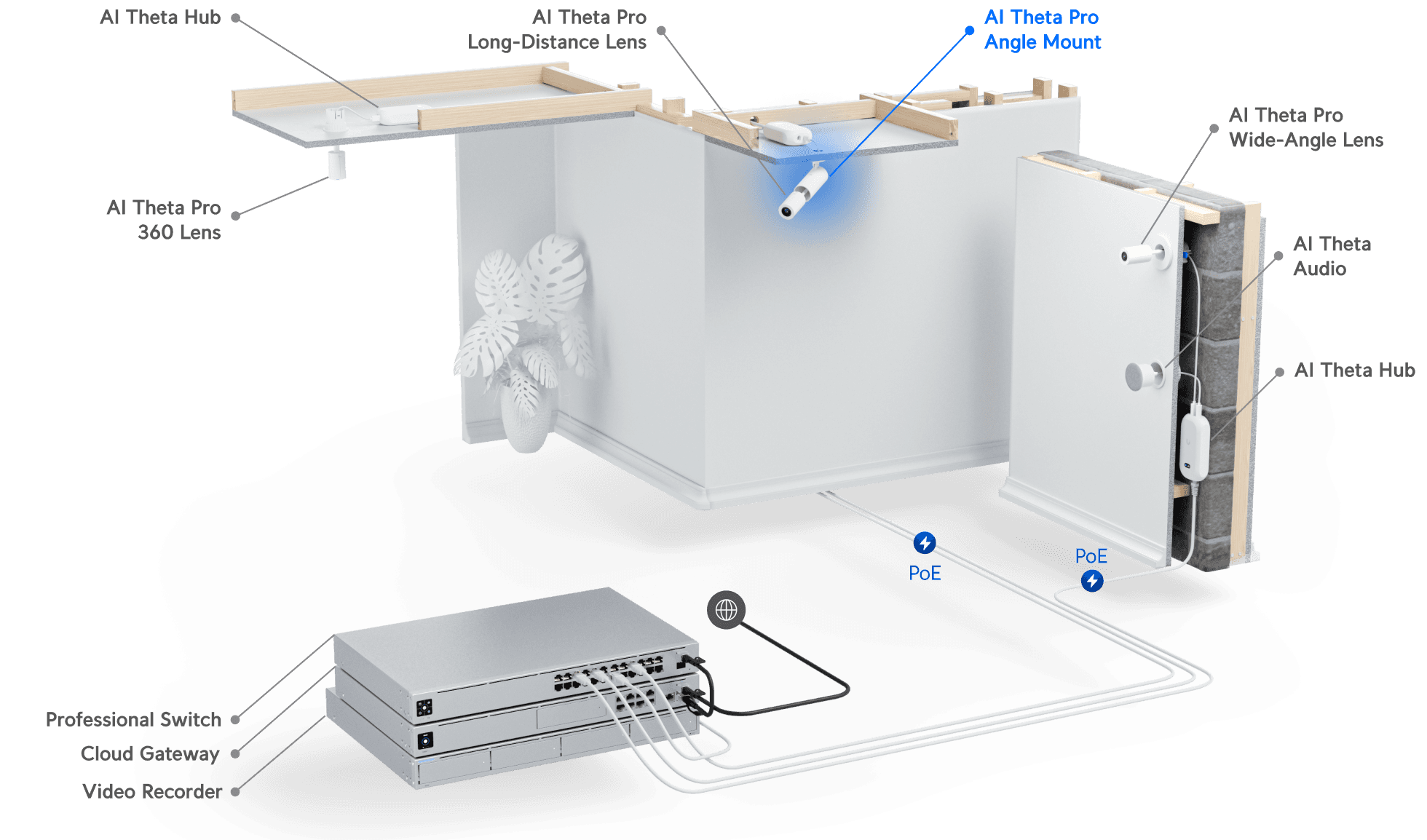 AI Theta Hub

AI Theta Pro Long-Distance Lens

AI Theta Pro Angle Mount

AI Theta Pro Wide-Angle Lens

AI Theta Pro 360 Lens

AI Theta Audio

AI Theta Hub

PoE

PoE

Professional Switch

Cloud Gateway

Video Recorder