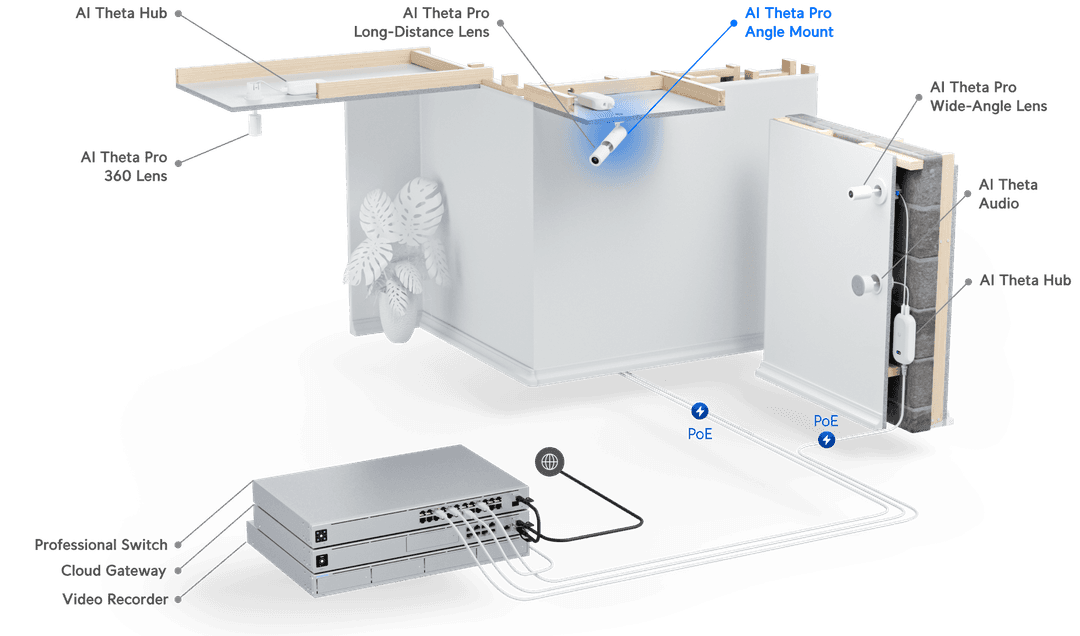 AI Theta Hub

AI Theta Pro Long-Distance Lens

AI Theta Pro Angle Mount

AI Theta Pro Wide-Angle Lens

AI Theta Pro 360 Lens

AI Theta Audio

AI Theta Hub

PoE

PoE

Professional Switch

Cloud Gateway

Video Recorder