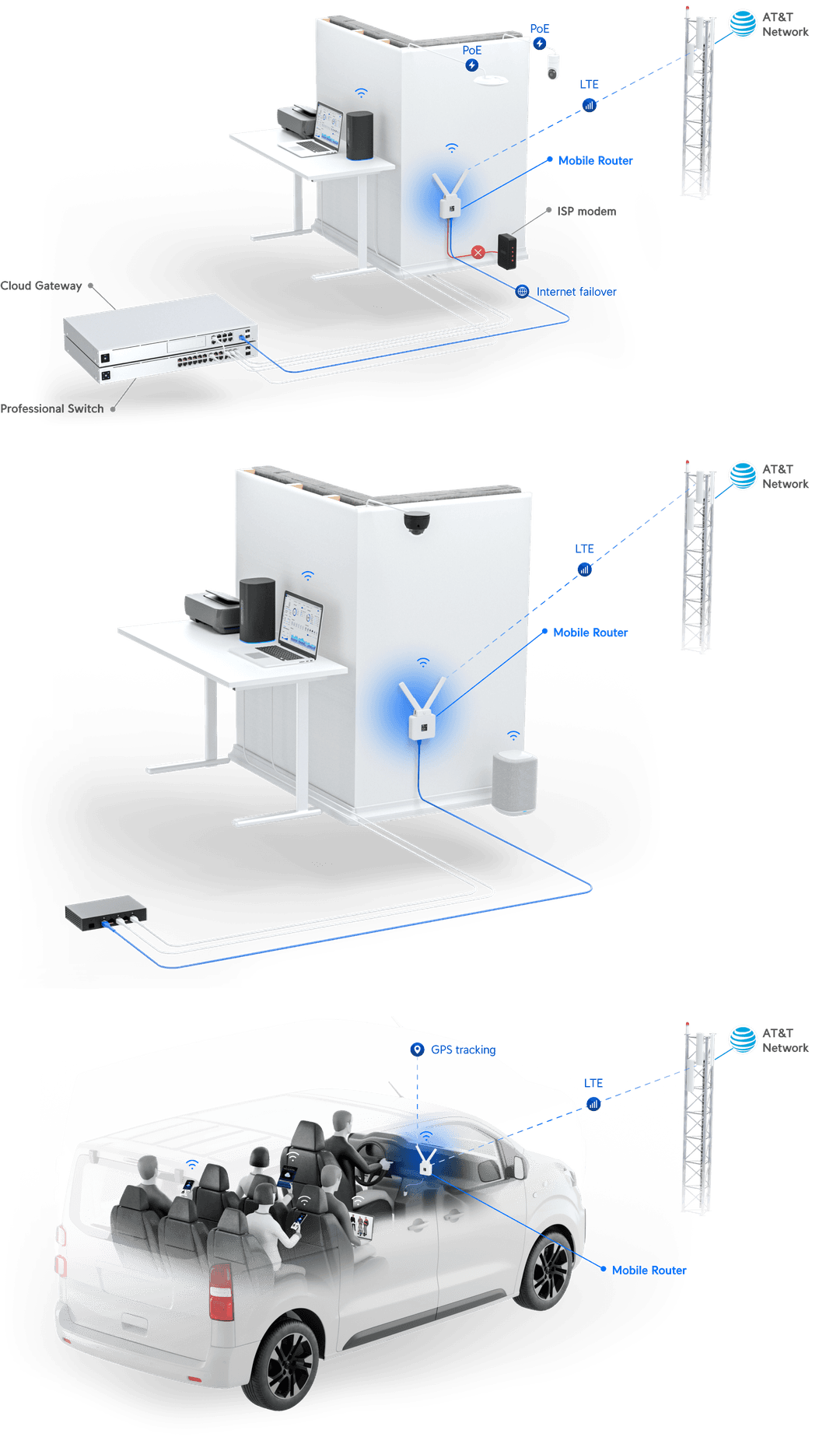 PoE
PoE
AT&T Network
LTE
Mobile Router
ISP modem
Cloud Gateway
Internet failover
Professional Switch

AT&T Network
LTE
Mobile Router

AT&T Network
GPS tracking
LTE
Mobile Router