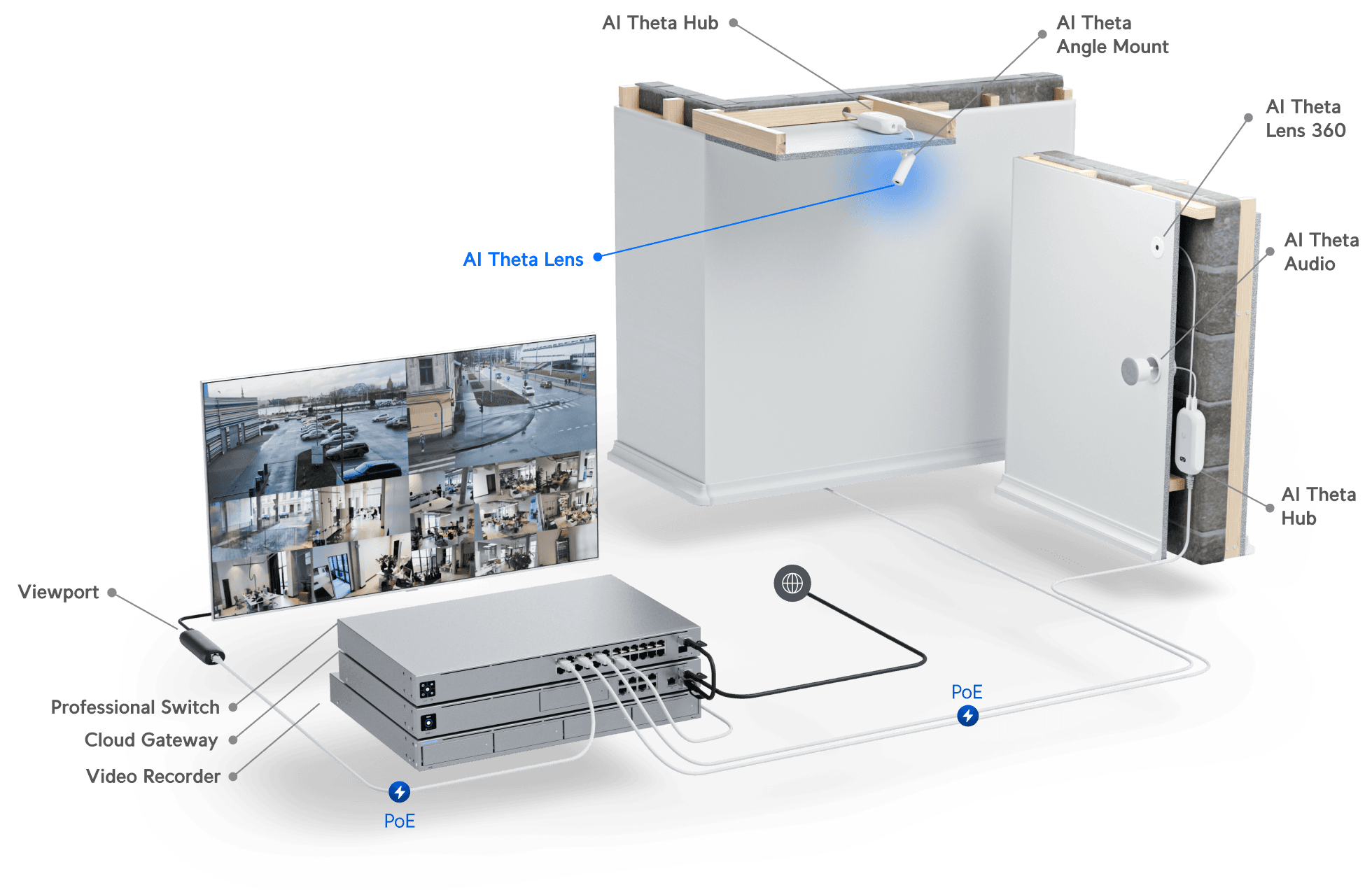 AI Theta Hub

AI Theta Angle Mount

AI Theta Lens 360

AI Theta Lens

AI Theta Audio

AI Theta Hub

Viewport

Professional Switch

Cloud Gateway

Video Recorder

PoE

PoE