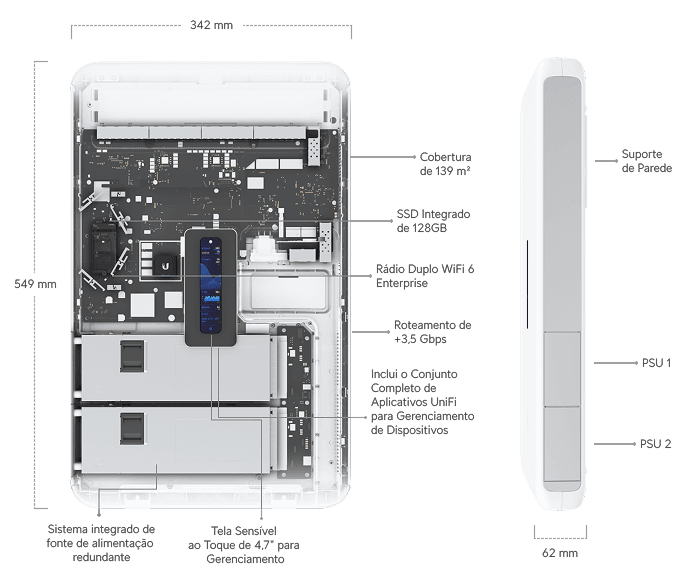 342 mm

549 mm

Cobertura de 139 m²

SSD Integrado de 128GB

Rádio Duplo WiFi 6 Enterprise

Roteamento de +3,5 Gbps

Inclui o Conjunto Completo de Aplicativos UniFi para Gerenciamento de Dispositivos

Sistema integrado de fonte de alimentação redundante

Tela Sensível ao Toque de 4,7" para Gerenciamento

Suporte de Parede

PSU 1

PSU 2

62 mm