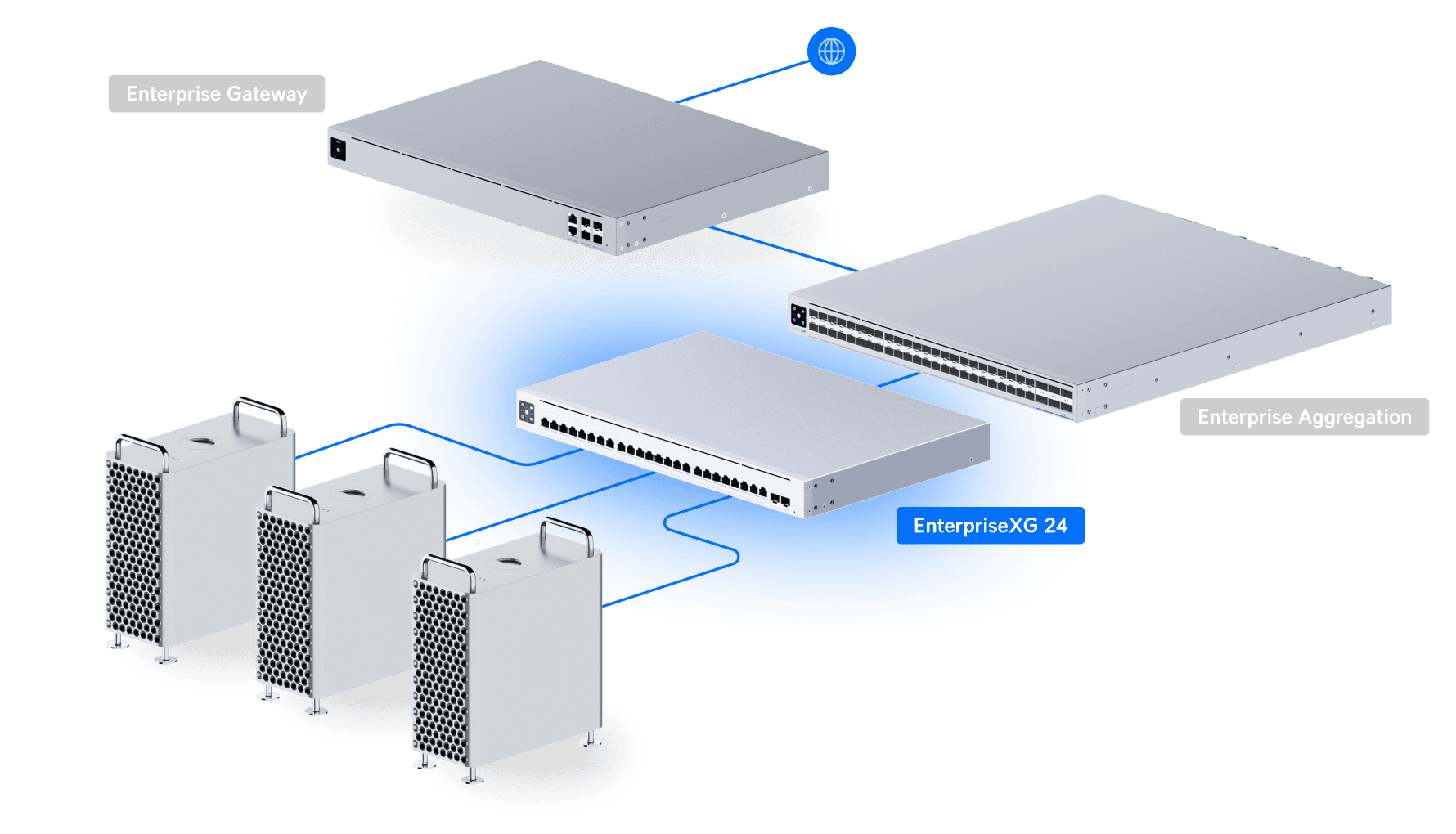 Enterprise Gateway

Enterprise Aggregation

EnterpriseXG 24