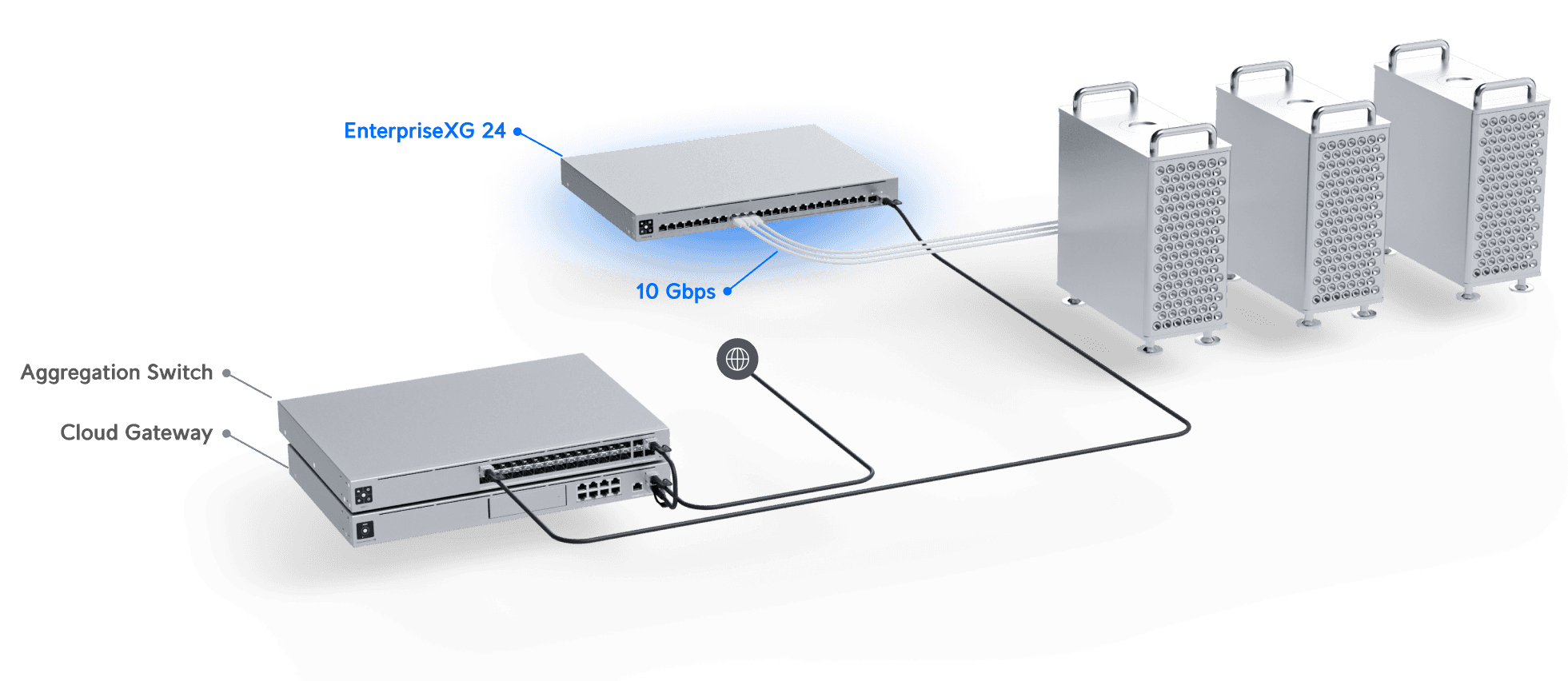 EnterpriseXG 24

10 Gbps

Aggregation Switch

Cloud Gateway