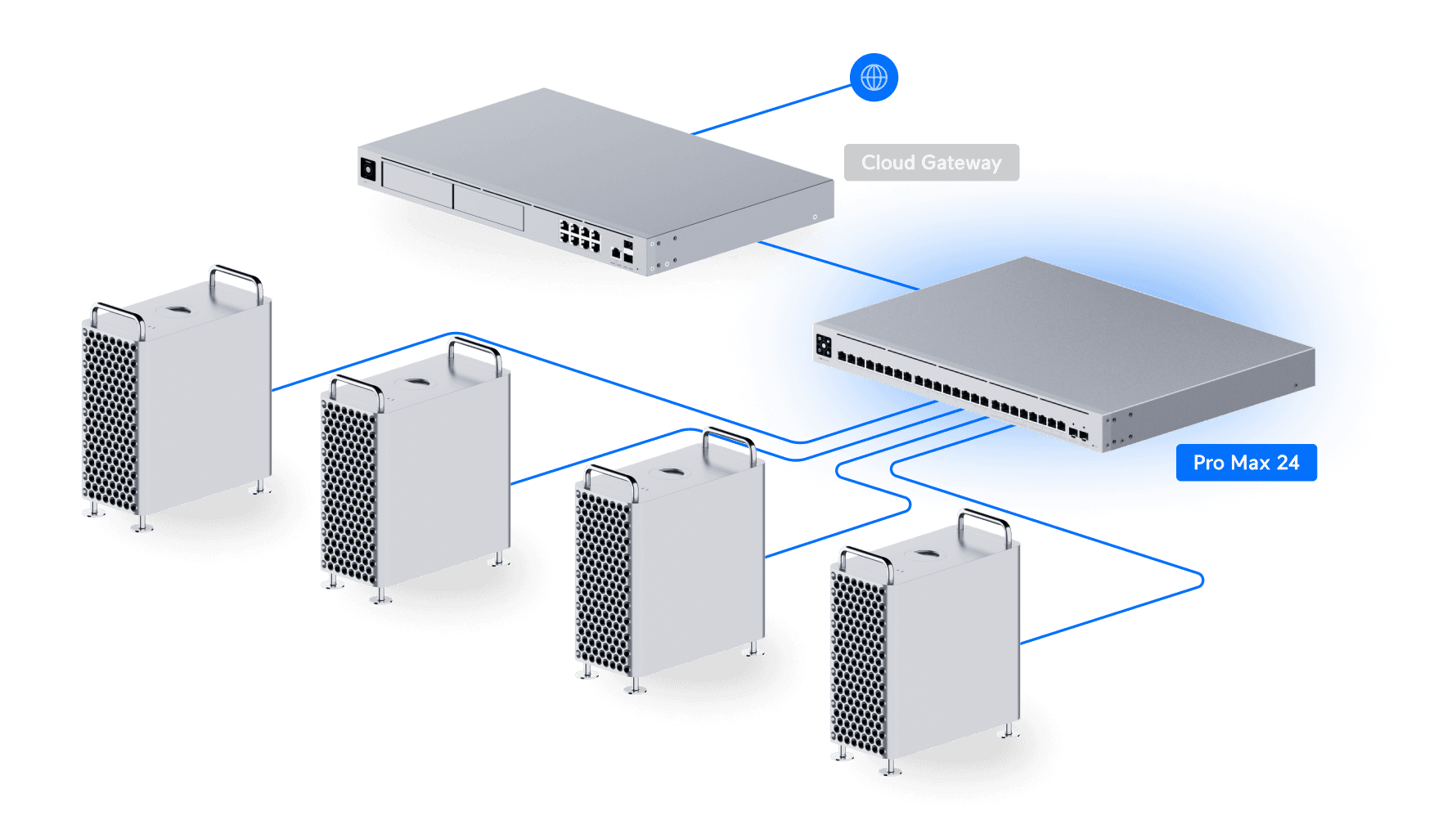 Cloud Gateway

Pro Max 24