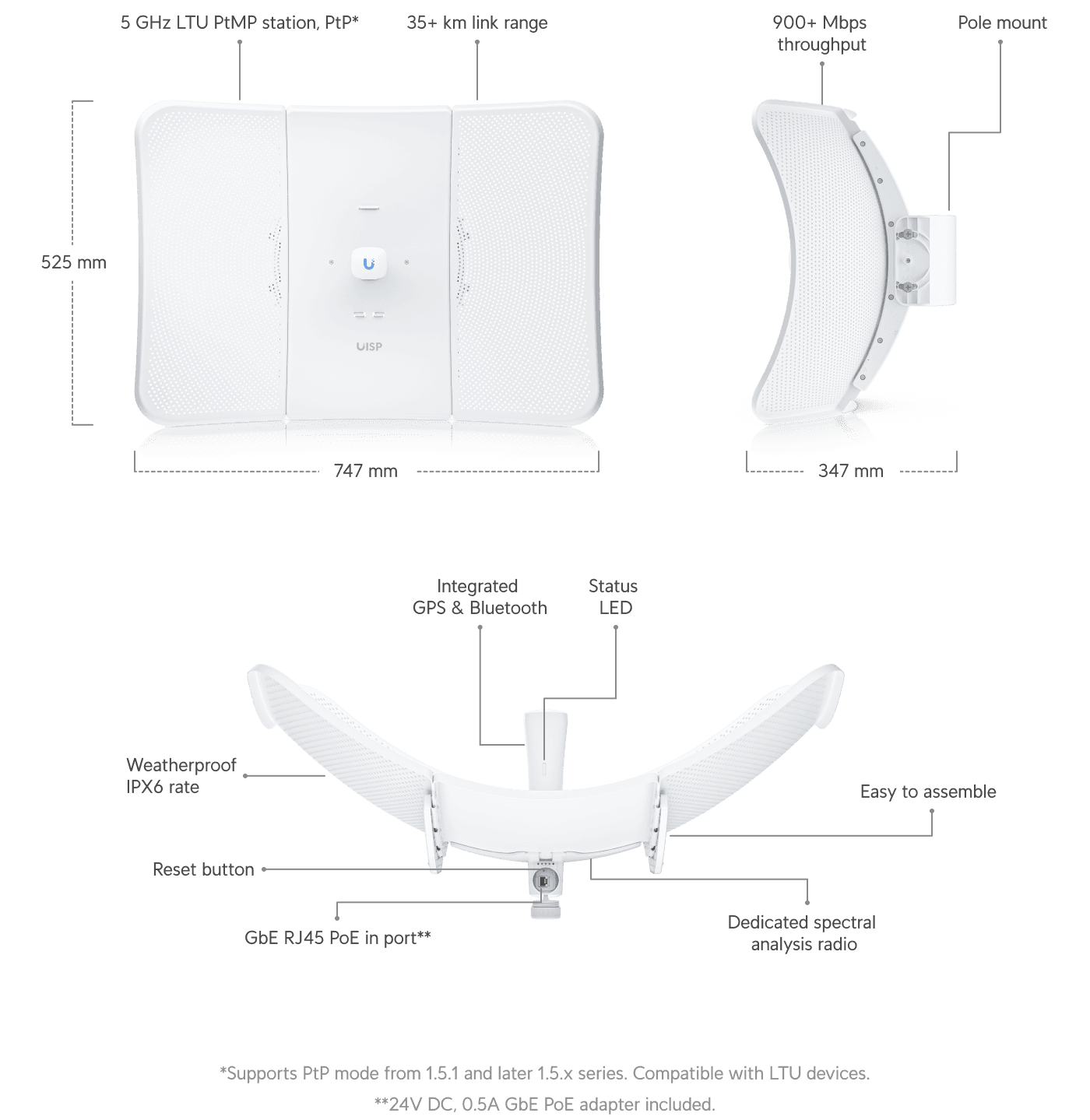 5 GHz LTU PtMP station, PtP*

35+ km link range

900+ Mbps throughput

Pole mount

525 mm

UISP

747 mm

347 mm

Integrated GPS & Bluetooth

Status LED

Weatherproof IPX6 rate

Easy to assemble

Reset button

GbE RJ45 PoE in port**

Dedicated spectral analysis radio

*Supports PtP mode from 1.5.1 and later 1.5.x series. Compatible with LTU devices.

**24V DC, 0.5A GbE PoE adapter included.