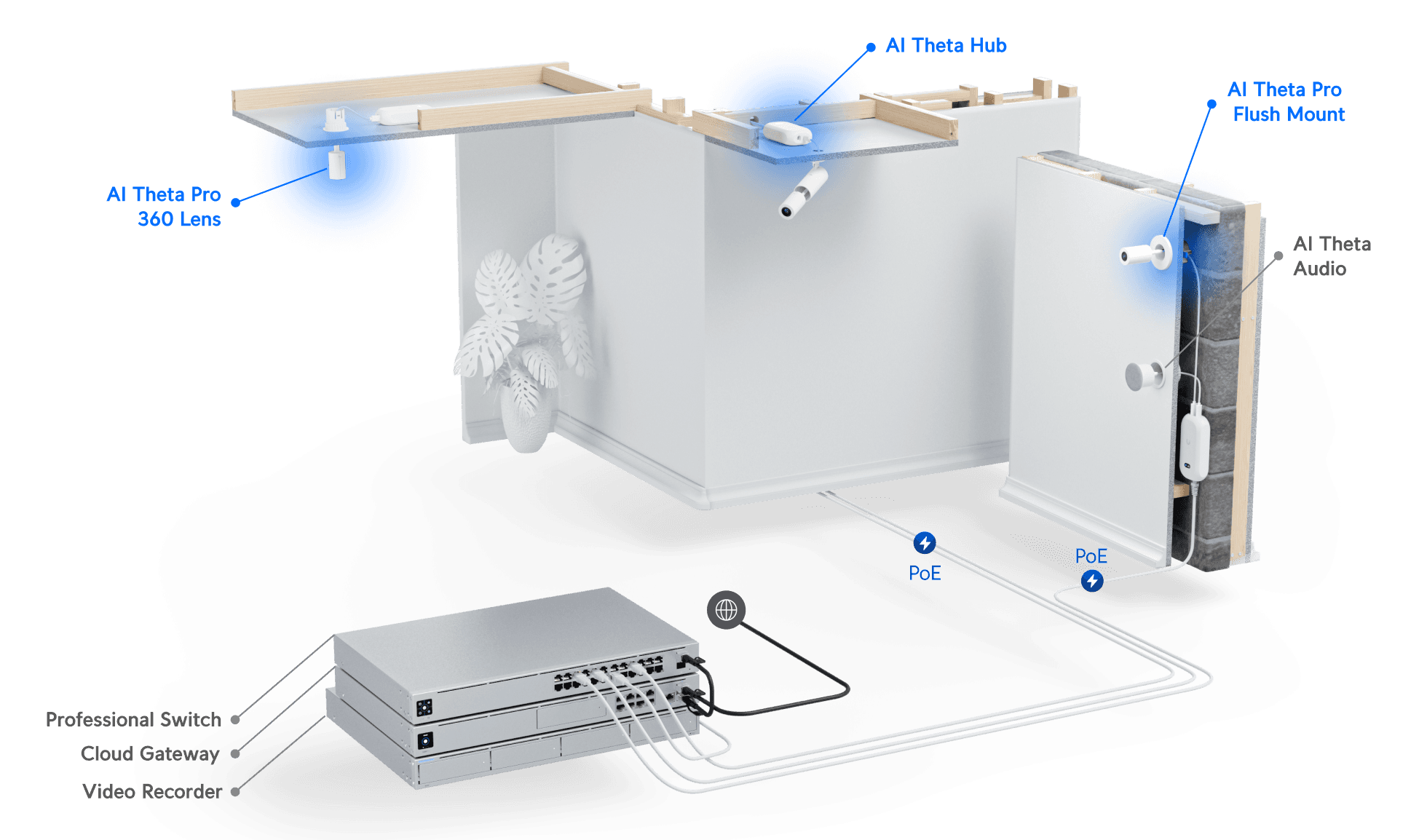 AI Theta Hub

AI Theta Pro
Flush Mount

AI Theta Pro
360 Lens

AI Theta
Audio

PoE

PoE

Professional Switch

Cloud Gateway

Video Recorder