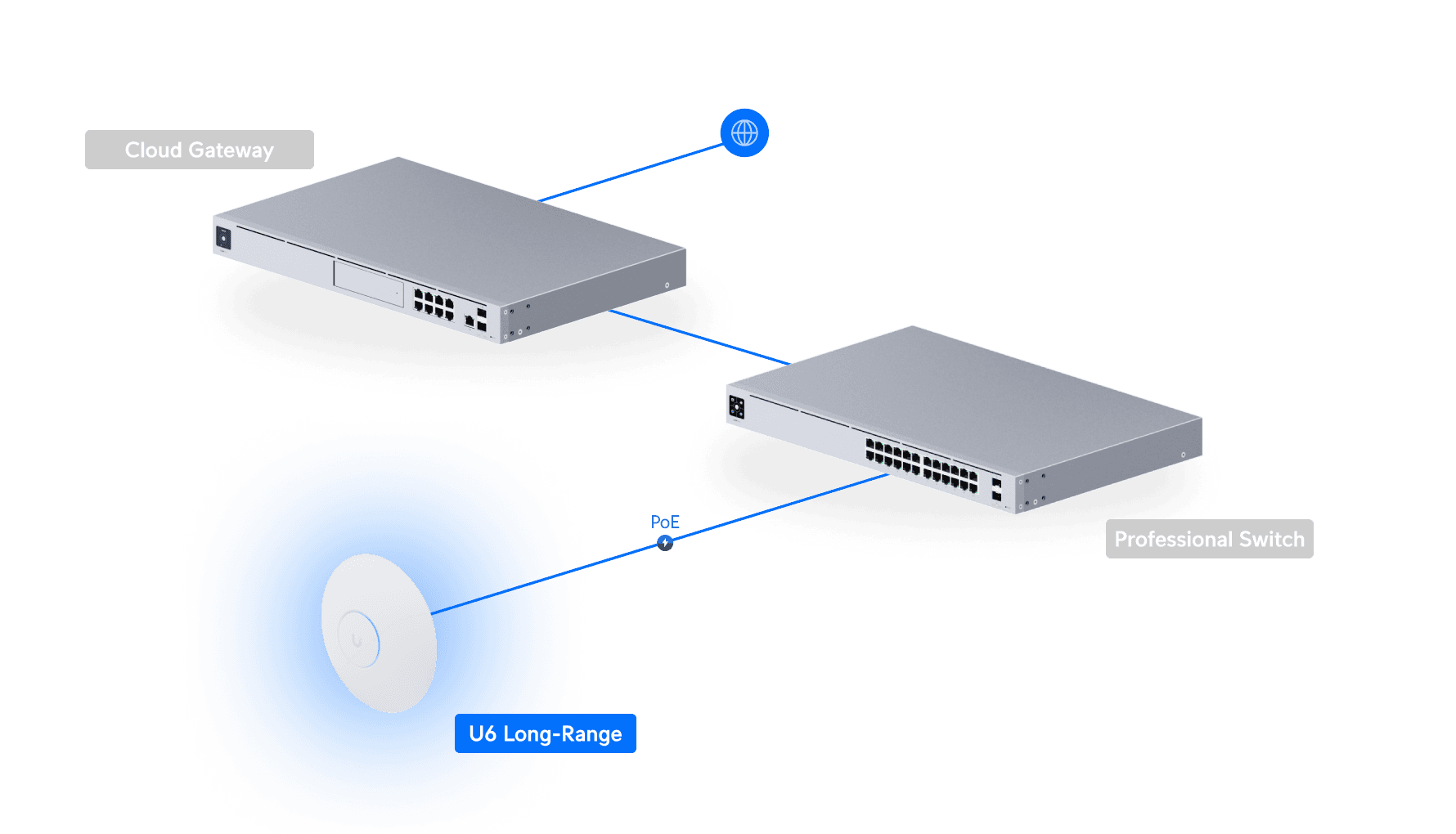 Cloud Gateway

PoE

Professional Switch

U6 Long-Range