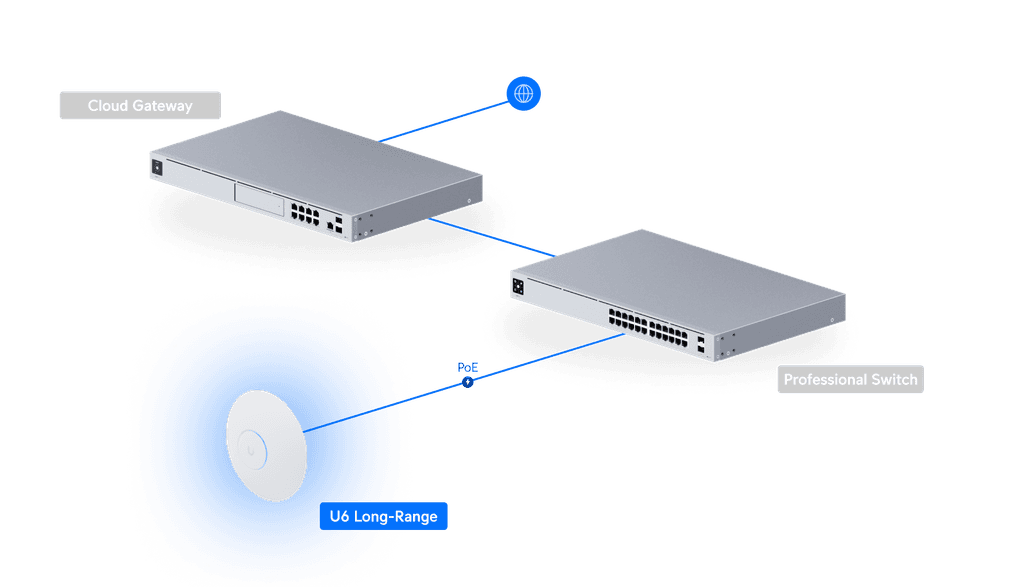 Cloud Gateway

PoE

Professional Switch

U6 Long-Range