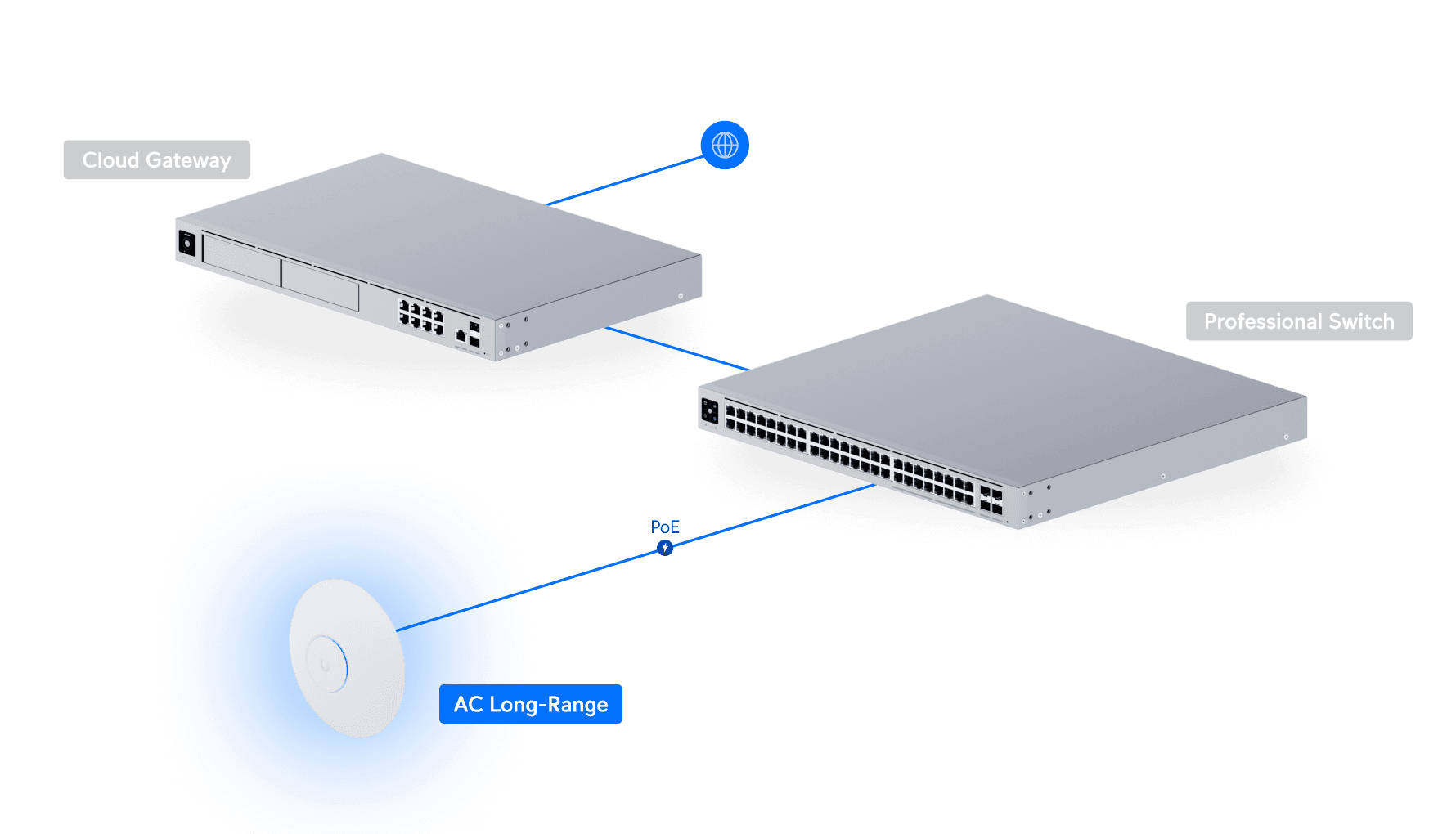 Cloud Gateway

Professional Switch

PoE

AC Long-Range