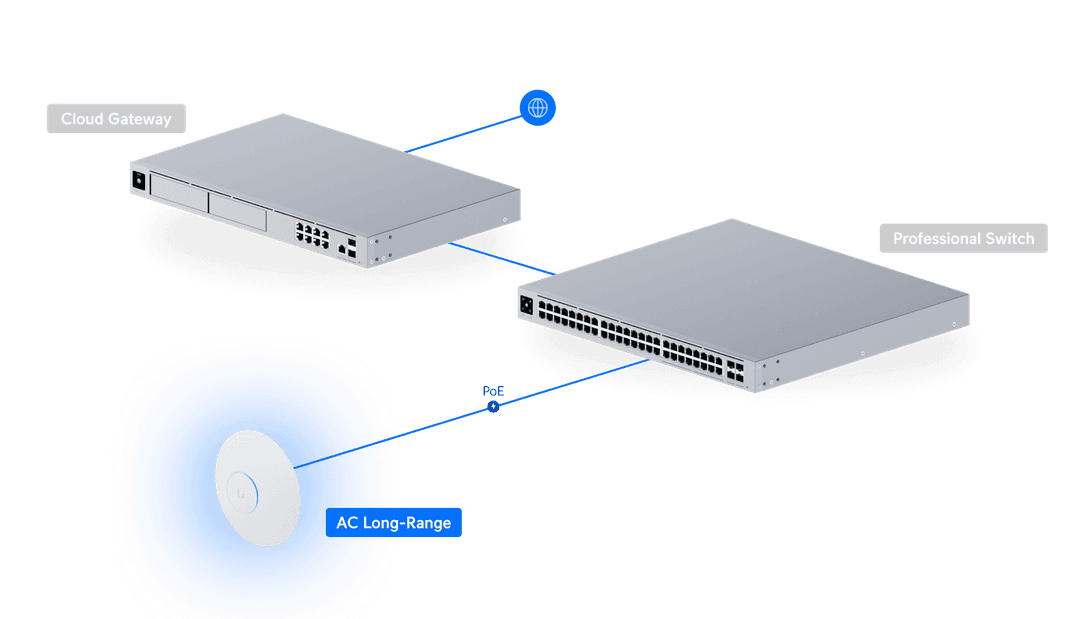 Cloud Gateway

Professional Switch

PoE

AC Long-Range