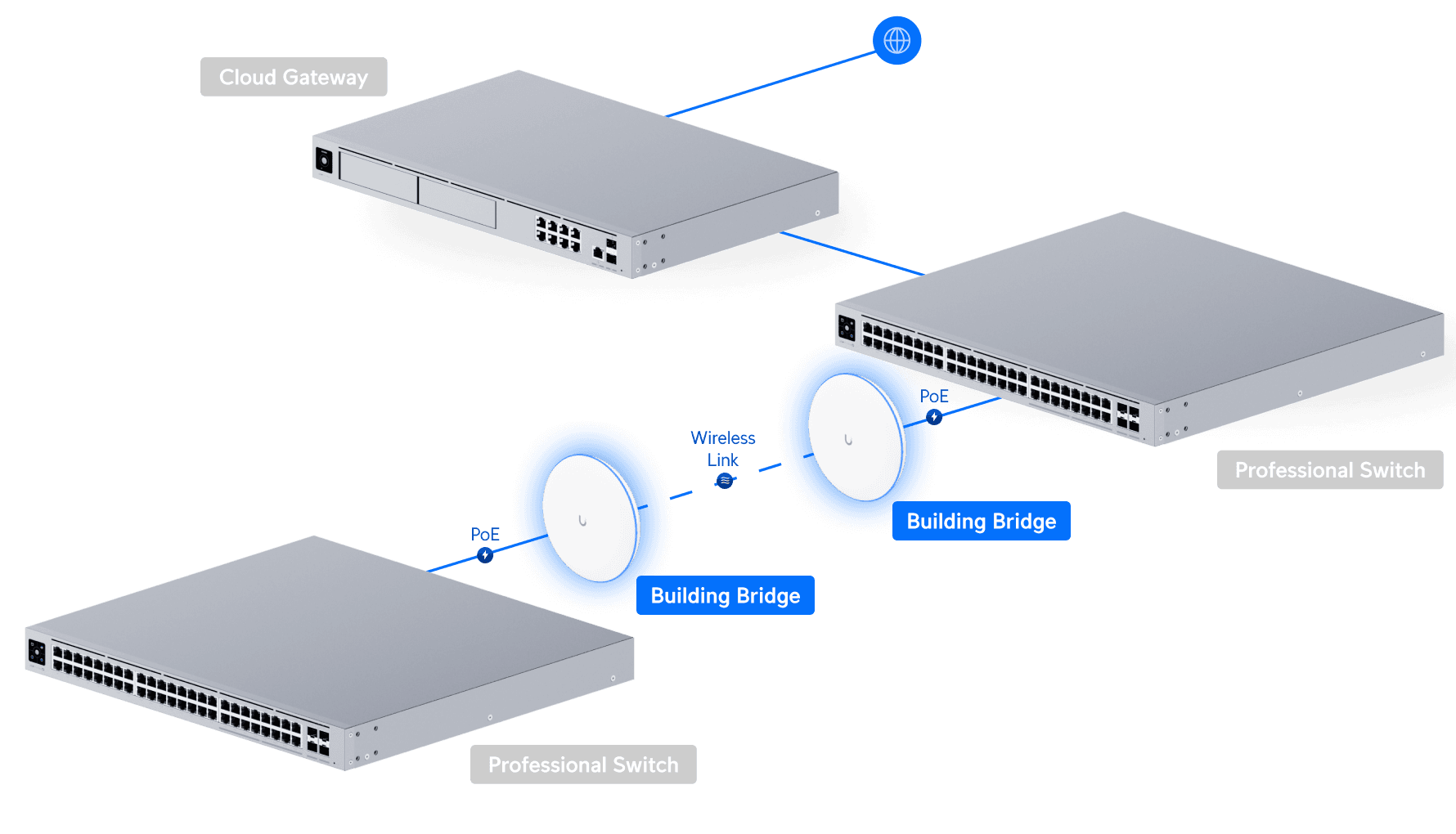 Cloud Gateway

PoE

Wireless Link

Professional Switch

Building Bridge

PoE

Building Bridge

Professional Switch