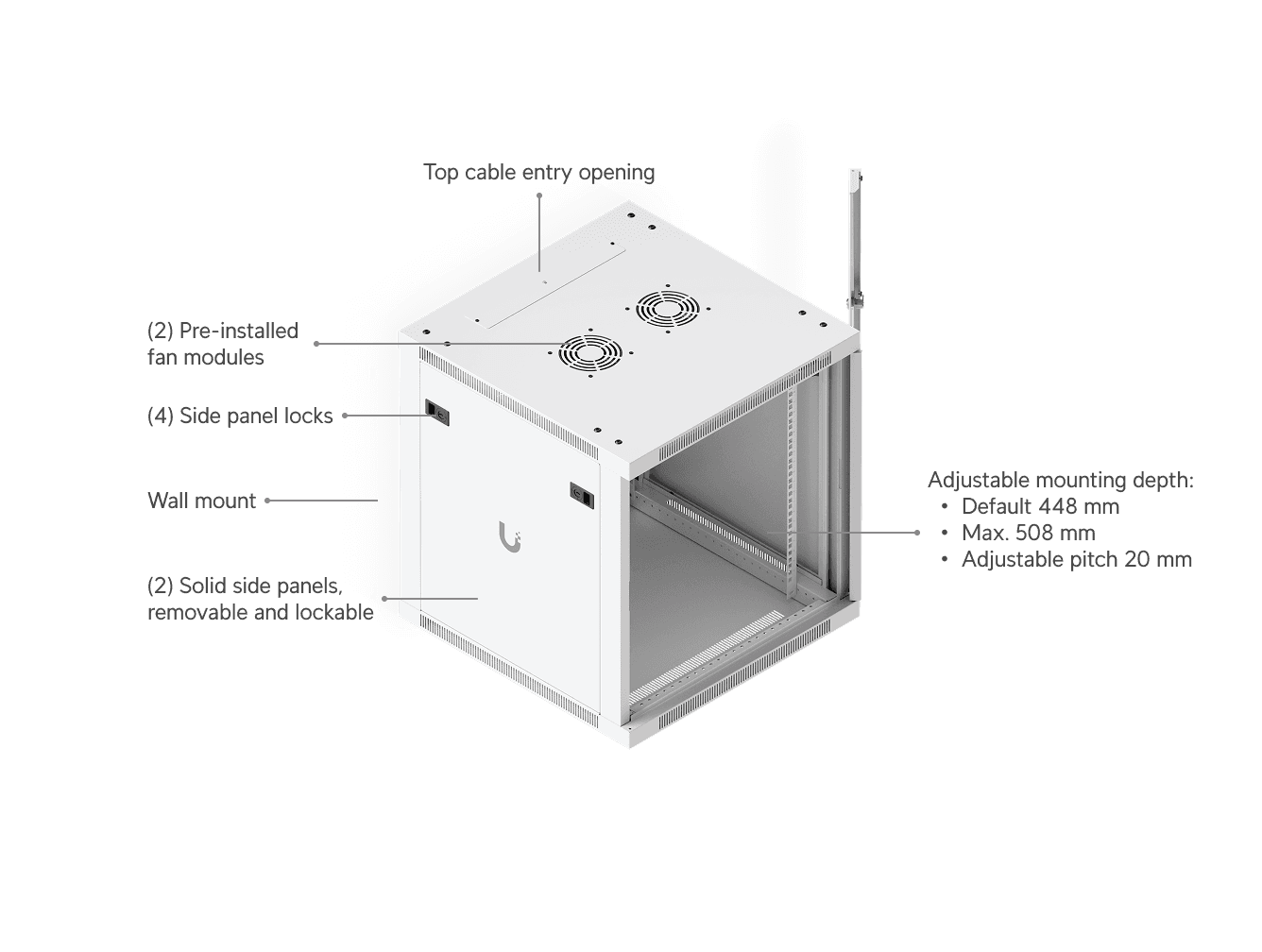 Top cable entry opening

(2) Pre-installed fan modules

(4) Side panel locks

Wall mount

(2) Solid side panels, removable and lockable

Adjustable mounting depth:
• Default 448 mm
• Max. 508 mm
• Adjustable pitch 20 mm