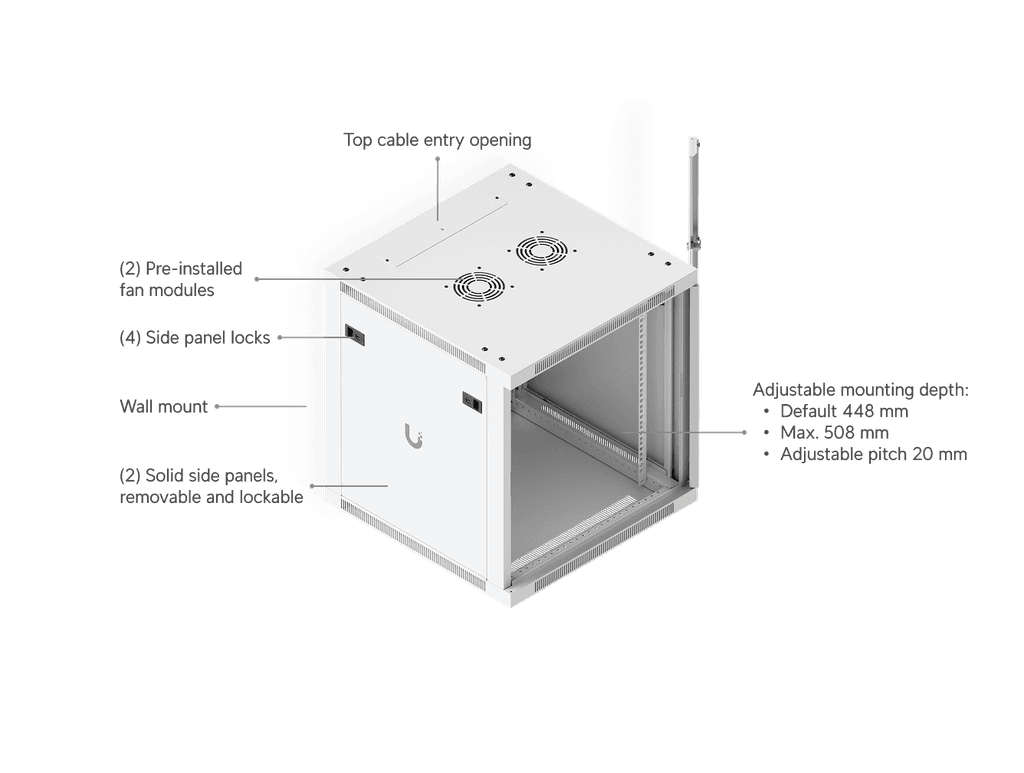 Top cable entry opening

(2) Pre-installed fan modules

(4) Side panel locks

Wall mount

(2) Solid side panels, removable and lockable

Adjustable mounting depth:
• Default 448 mm
• Max. 508 mm
• Adjustable pitch 20 mm