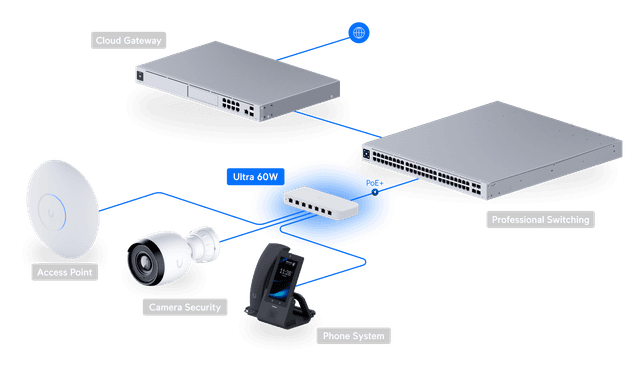 Cloud Gateway

Ultra 60W

PoE+

Professional Switching

Access Point

Camera Security

Phone System