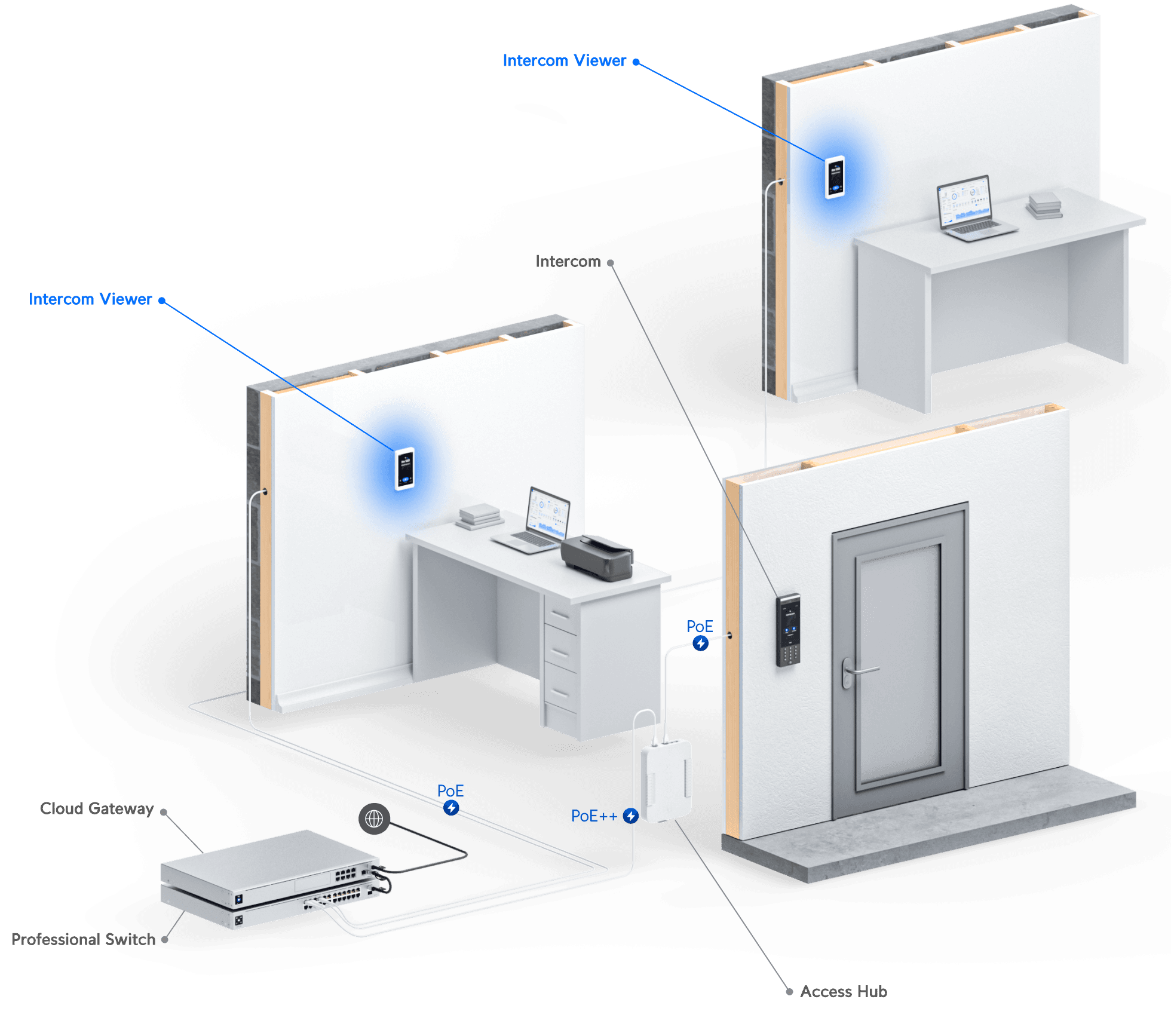 Intercom Viewer

Intercom

Intercom Viewer

PoE

PoE

PoE++

Cloud Gateway

Professional Switch

Access Hub