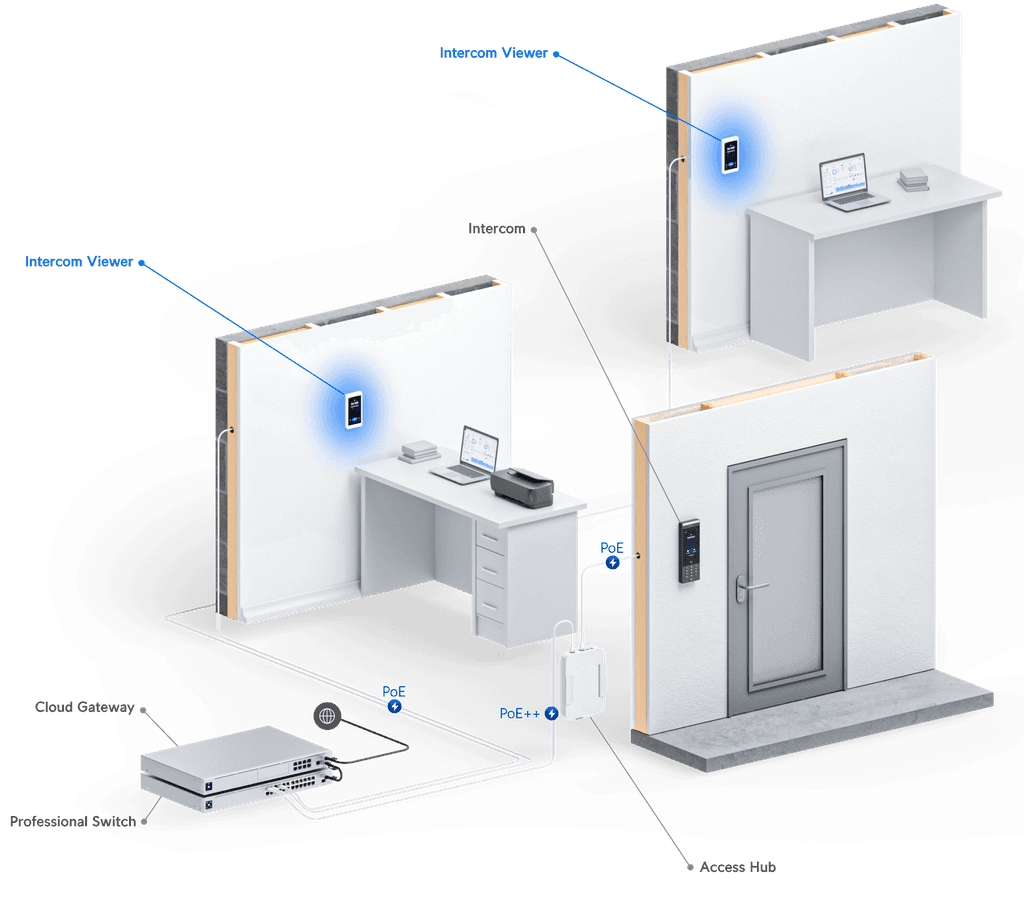 Intercom Viewer

Intercom

Intercom Viewer

PoE

PoE

PoE++

Cloud Gateway

Professional Switch

Access Hub