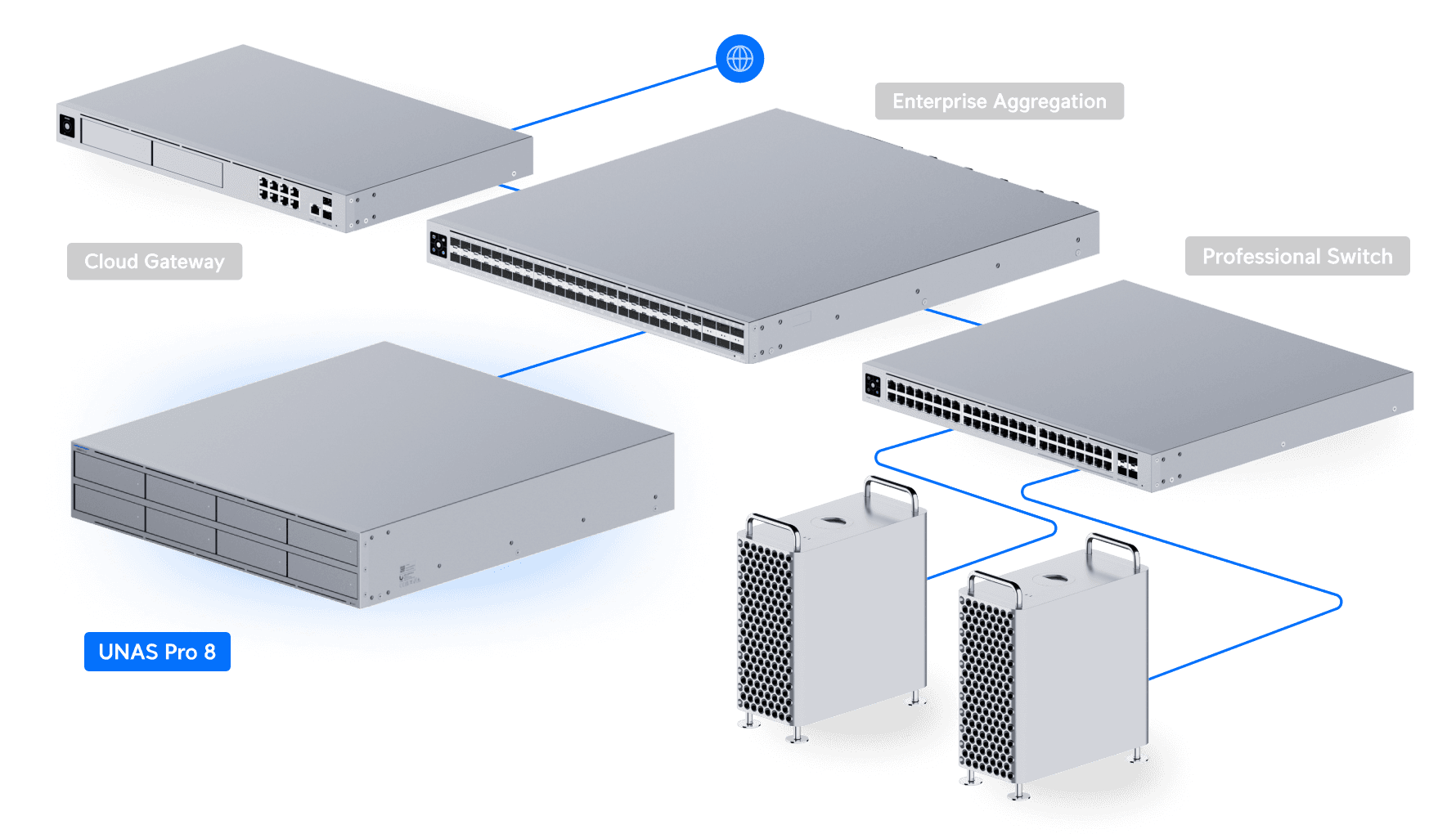 Enterprise Aggregation

Cloud Gateway

Professional Switch

UNAS Pro 8