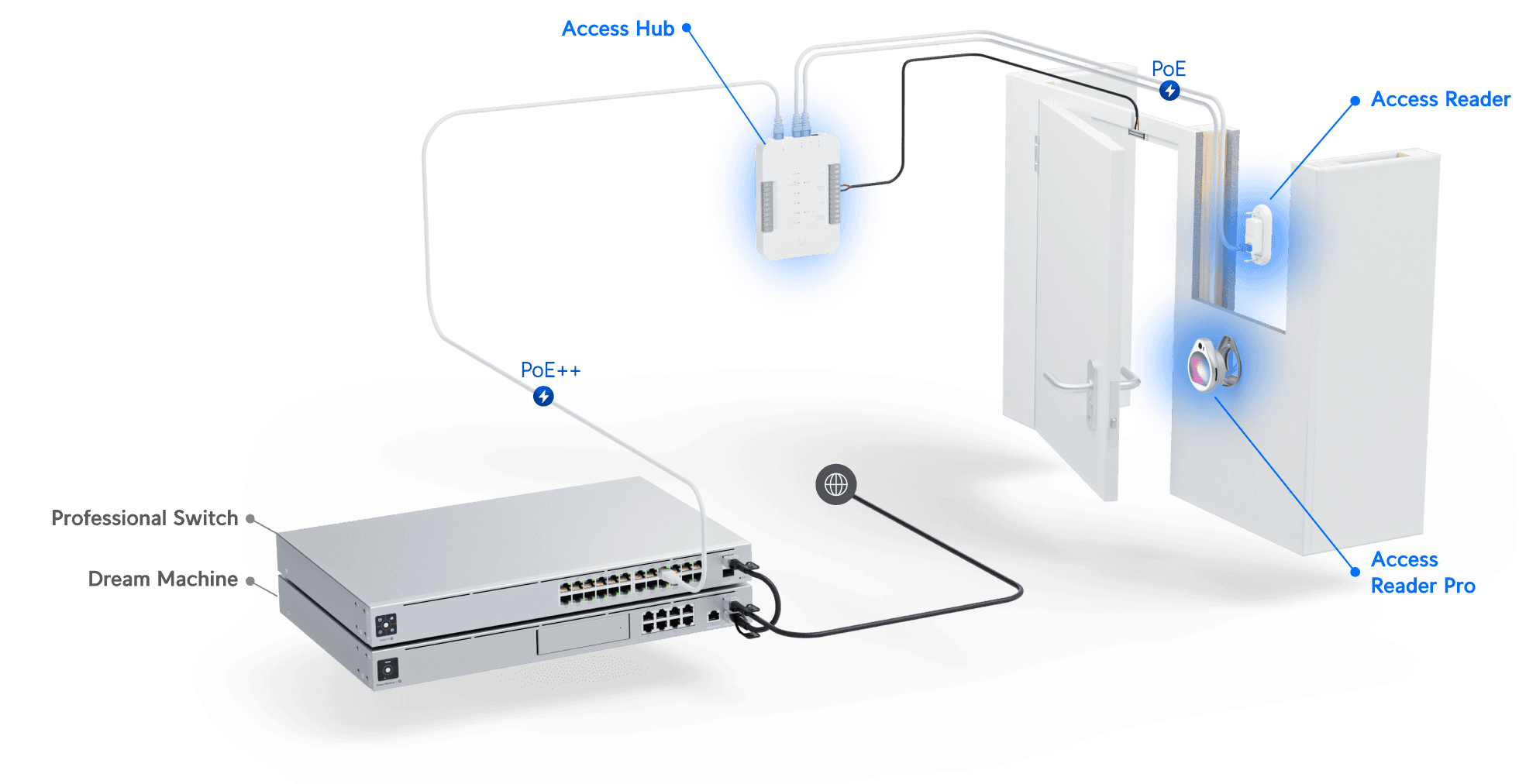 Access Hub

PoE

Access Reader

PoE++

Professional Switch

Dream Machine

Access Reader Pro