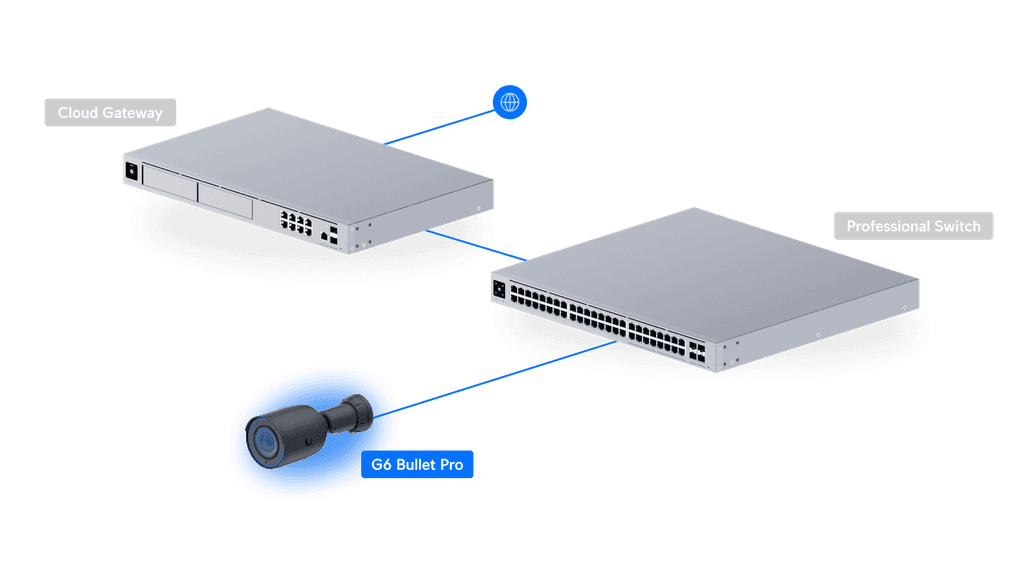 Cloud Gateway

Professional Switch

G6 Bullet Pro