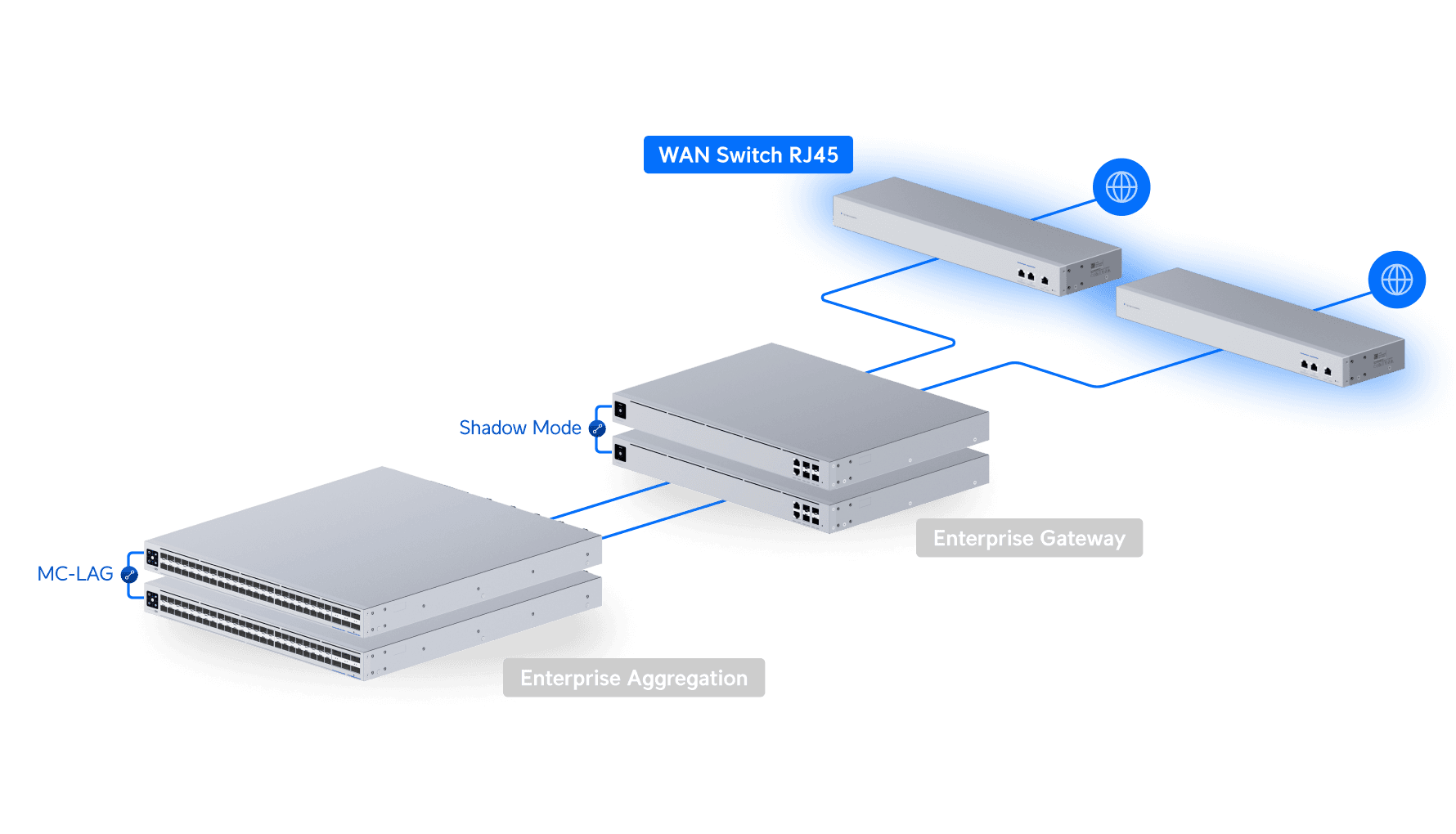 WAN Switch RJ45

Shadow Mode

Enterprise Gateway

MC-LAG

Enterprise Aggregation