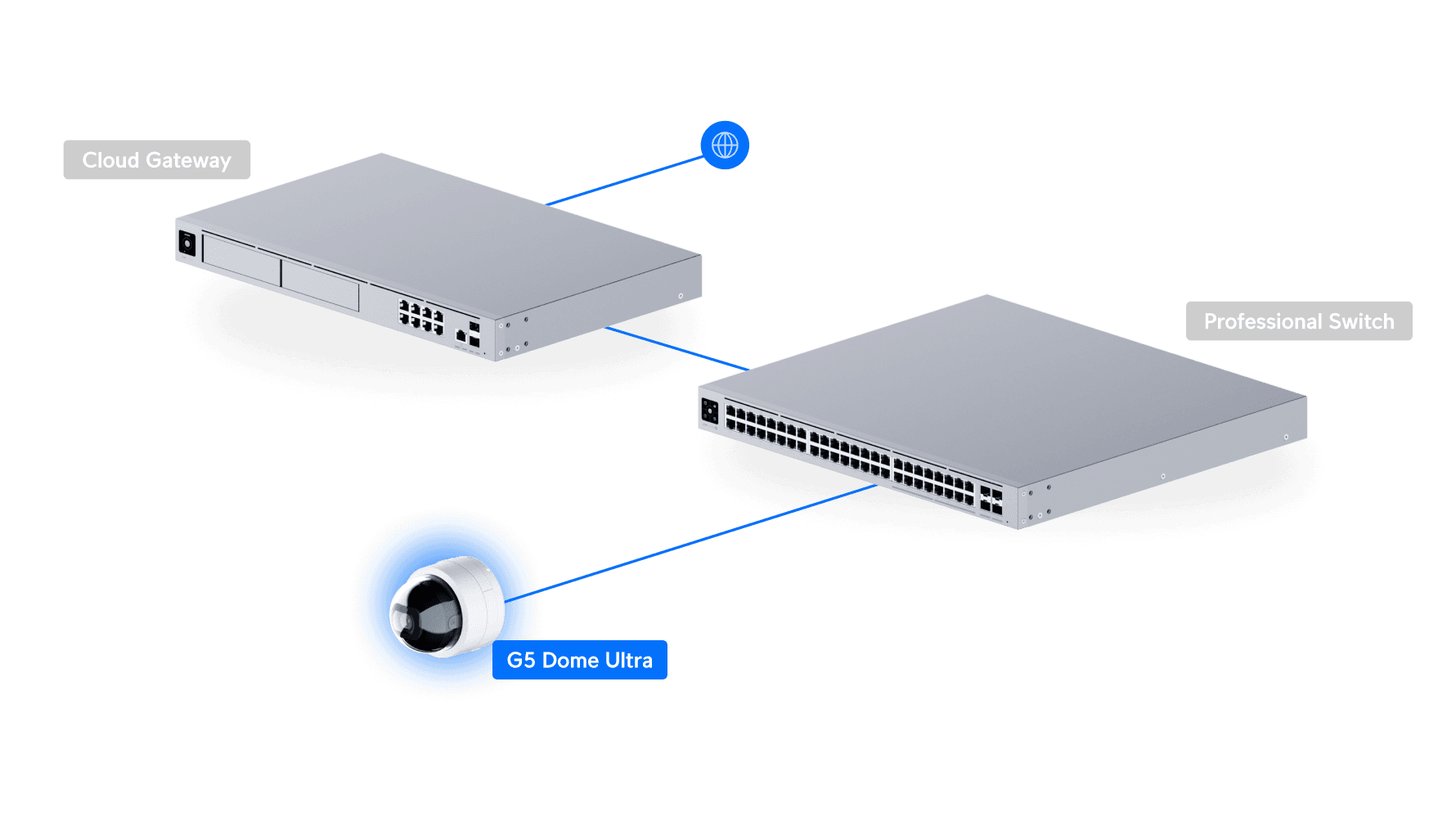 Cloud Gateway

Professional Switch

G5 Dome Ultra