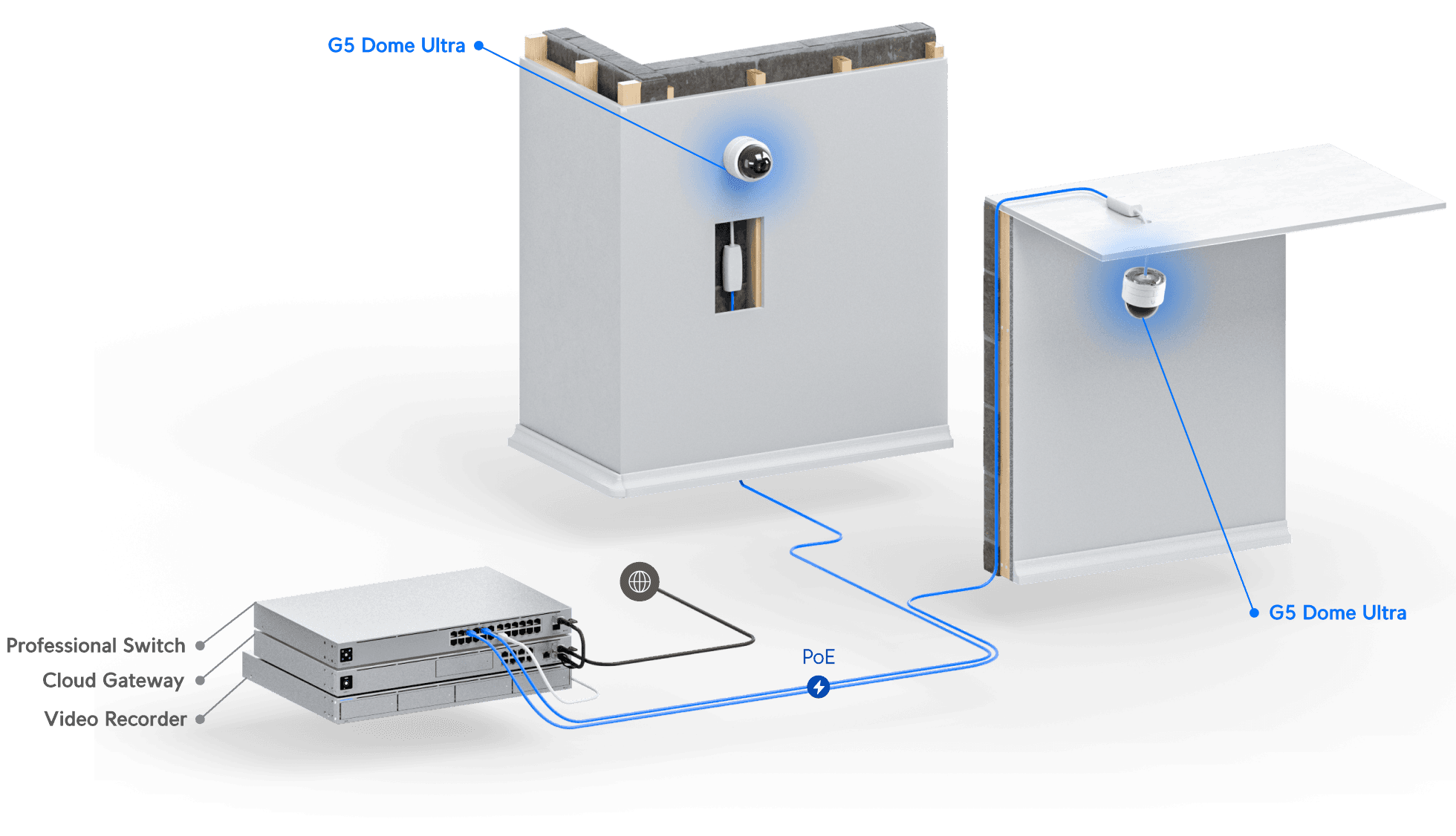 G5 Dome Ultra

G5 Dome Ultra

Professional Switch

Cloud Gateway

Video Recorder

PoE