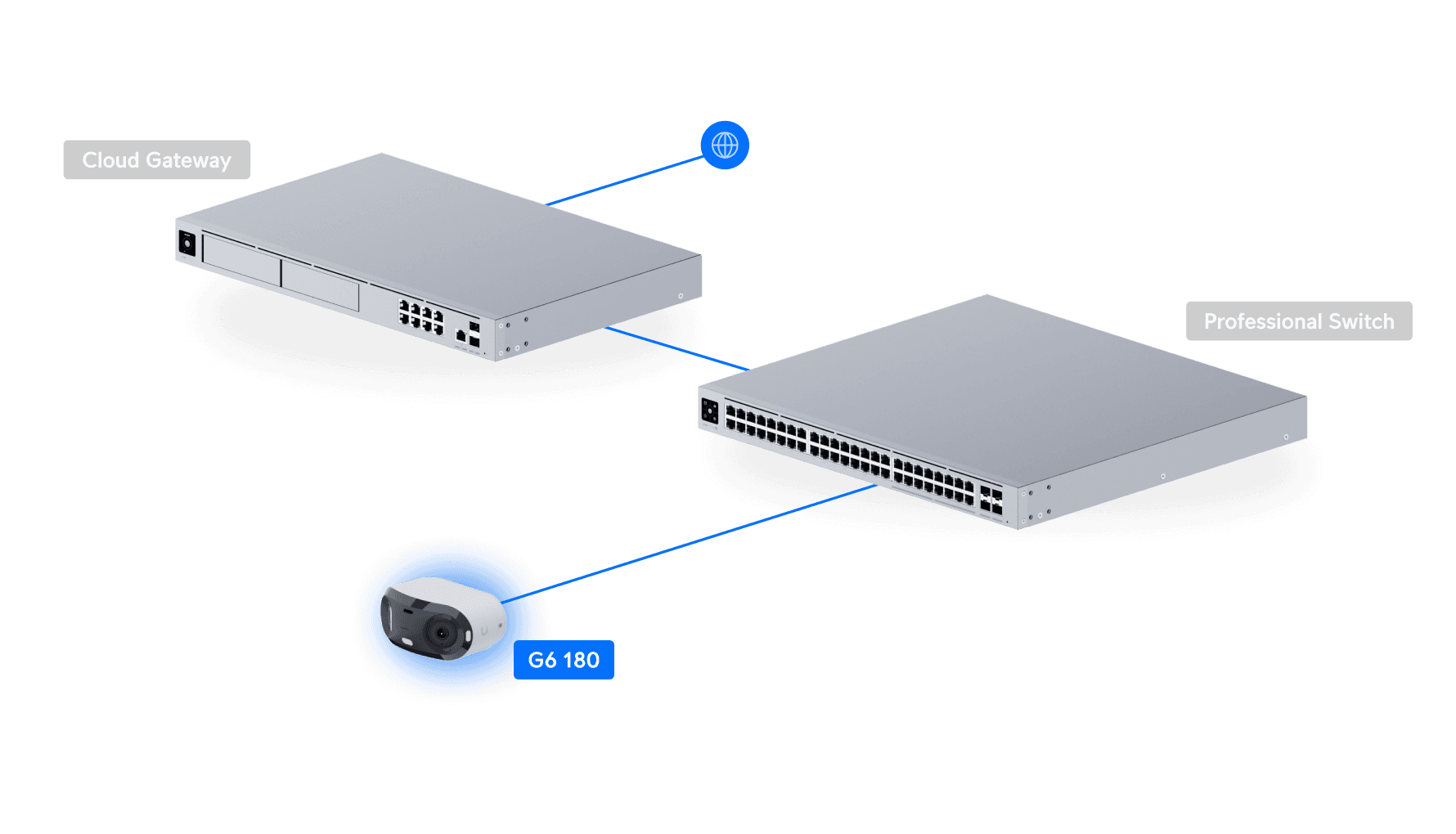 Cloud Gateway

Professional Switch

G6 180