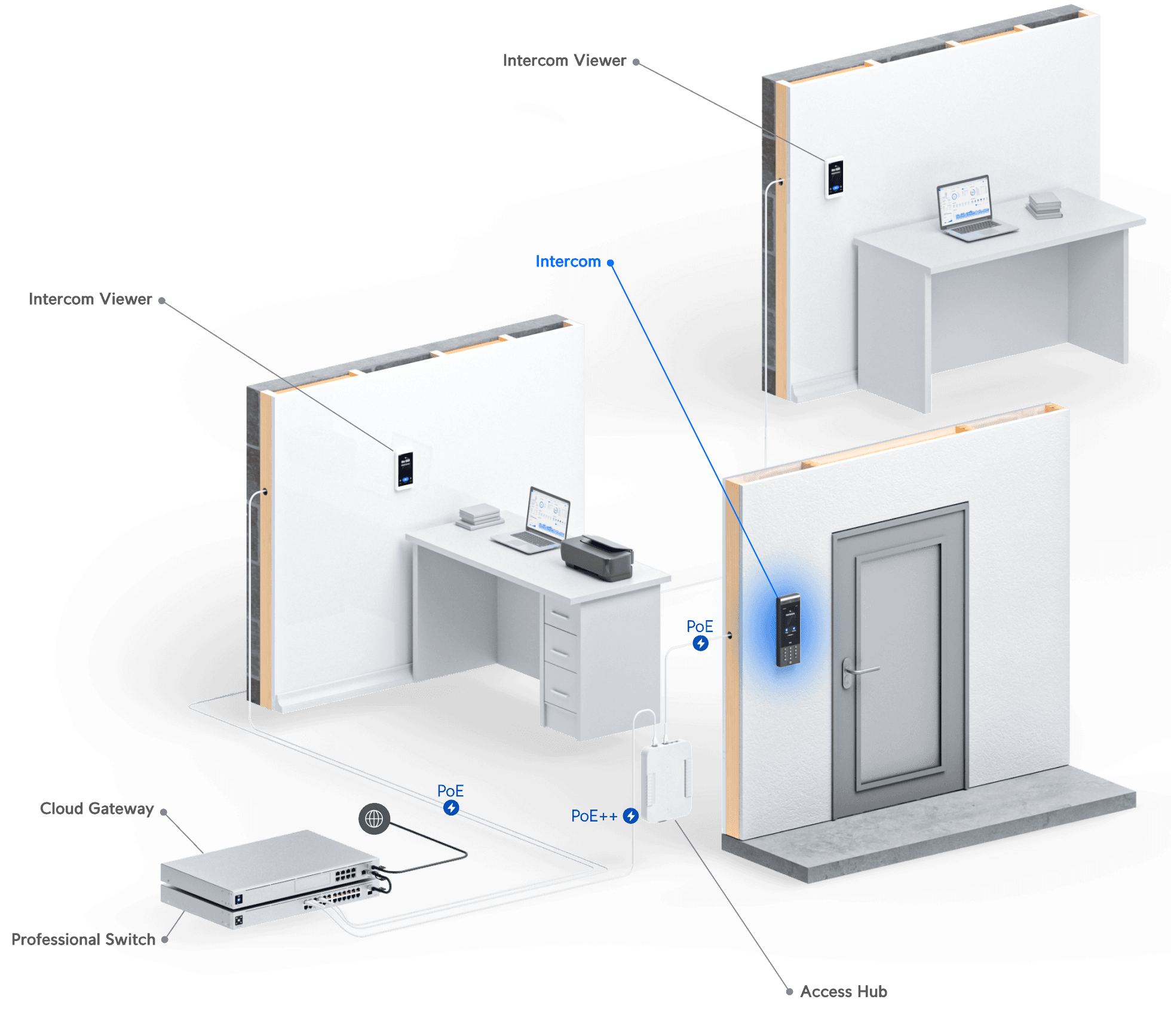 Intercom Viewer

Intercom

Intercom Viewer

PoE

PoE

PoE++

Cloud Gateway

Professional Switch

Access Hub