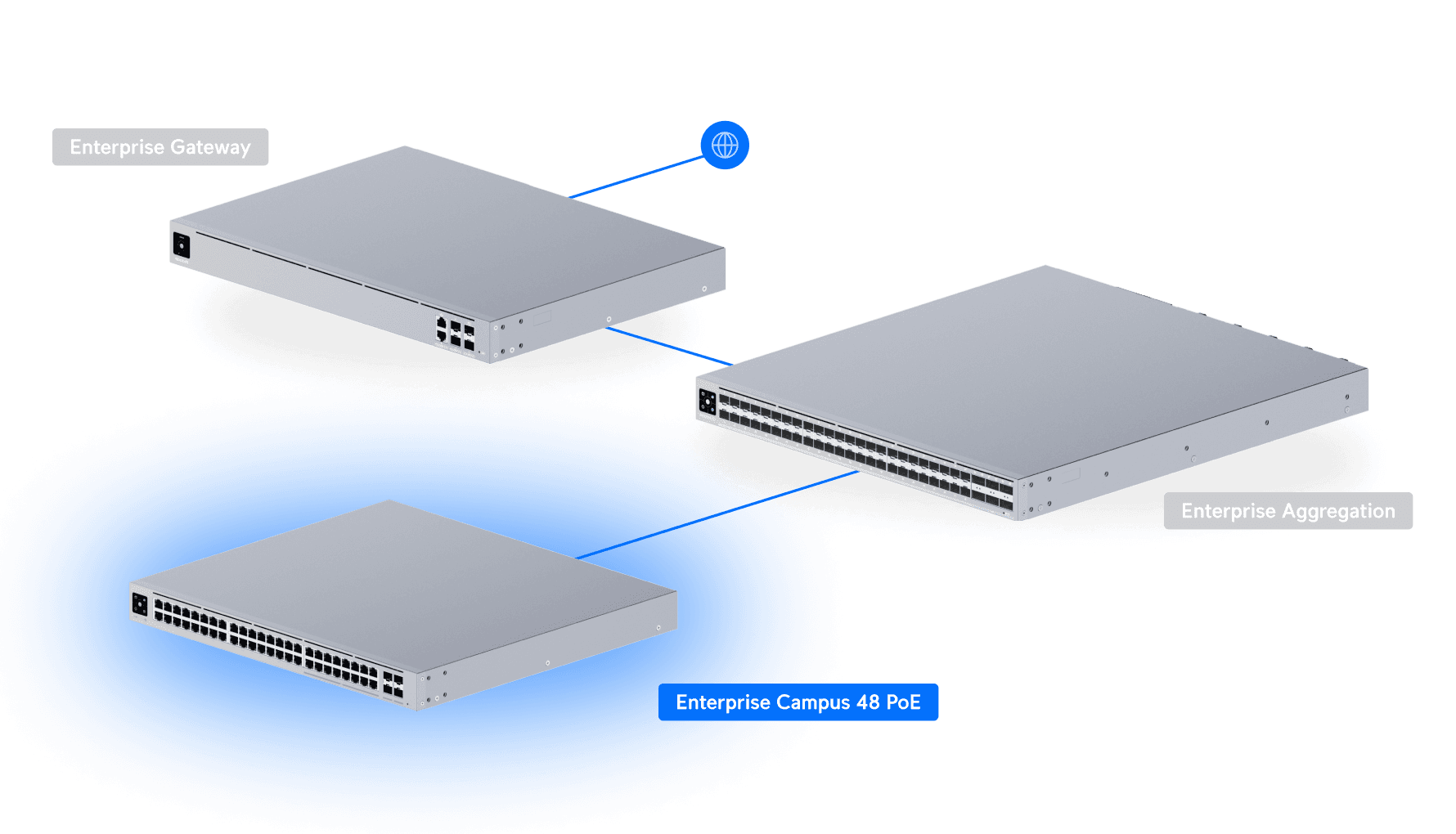 Enterprise Gateway

Enterprise Aggregation

Enterprise Campus 48 PoE