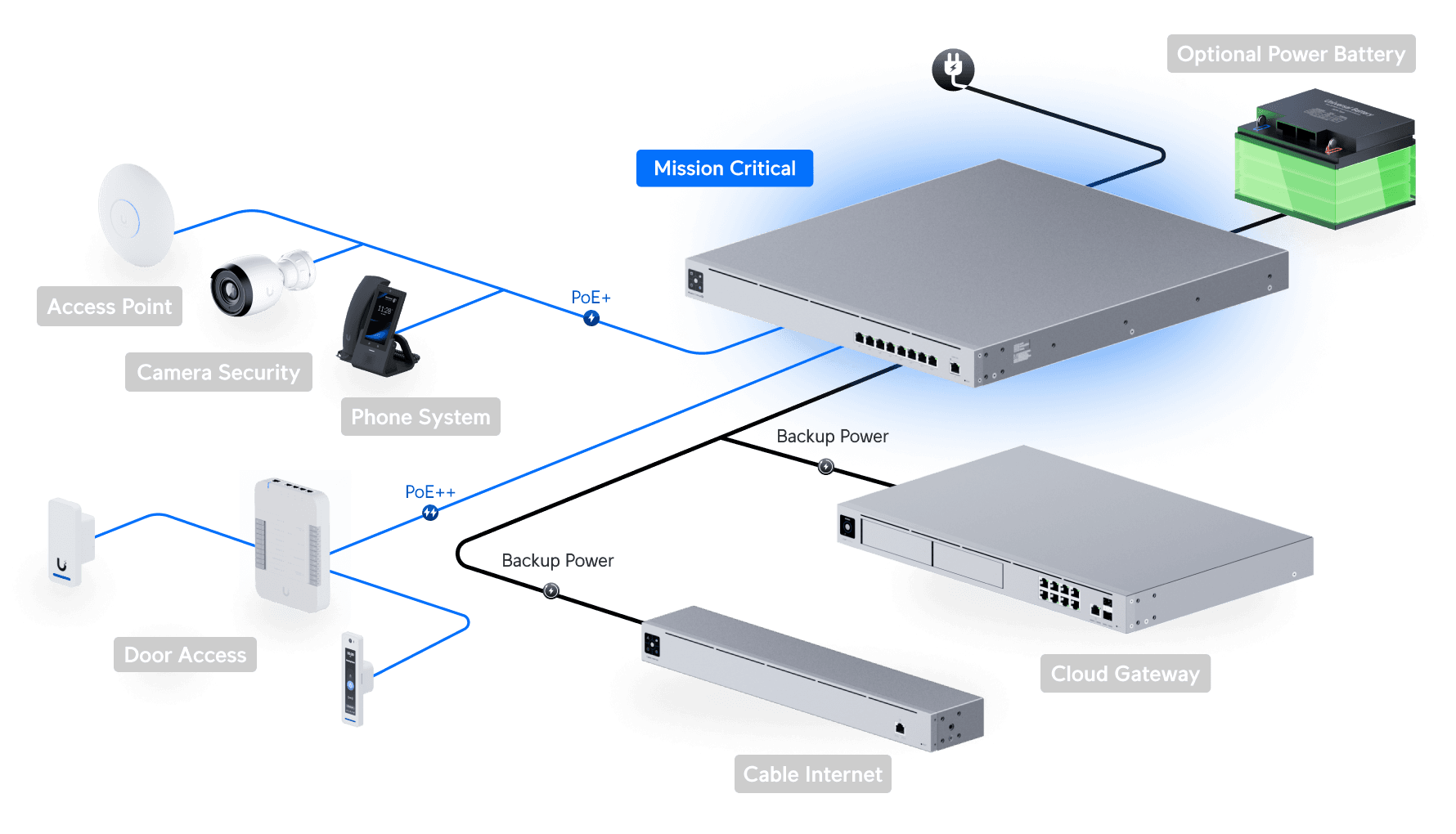 Optional Power Battery

Mission Critical

Access Point

Camera Security

Phone System

PoE+

PoE++

Backup Power

Backup Power

Door Access

Cloud Gateway

Cable Internet