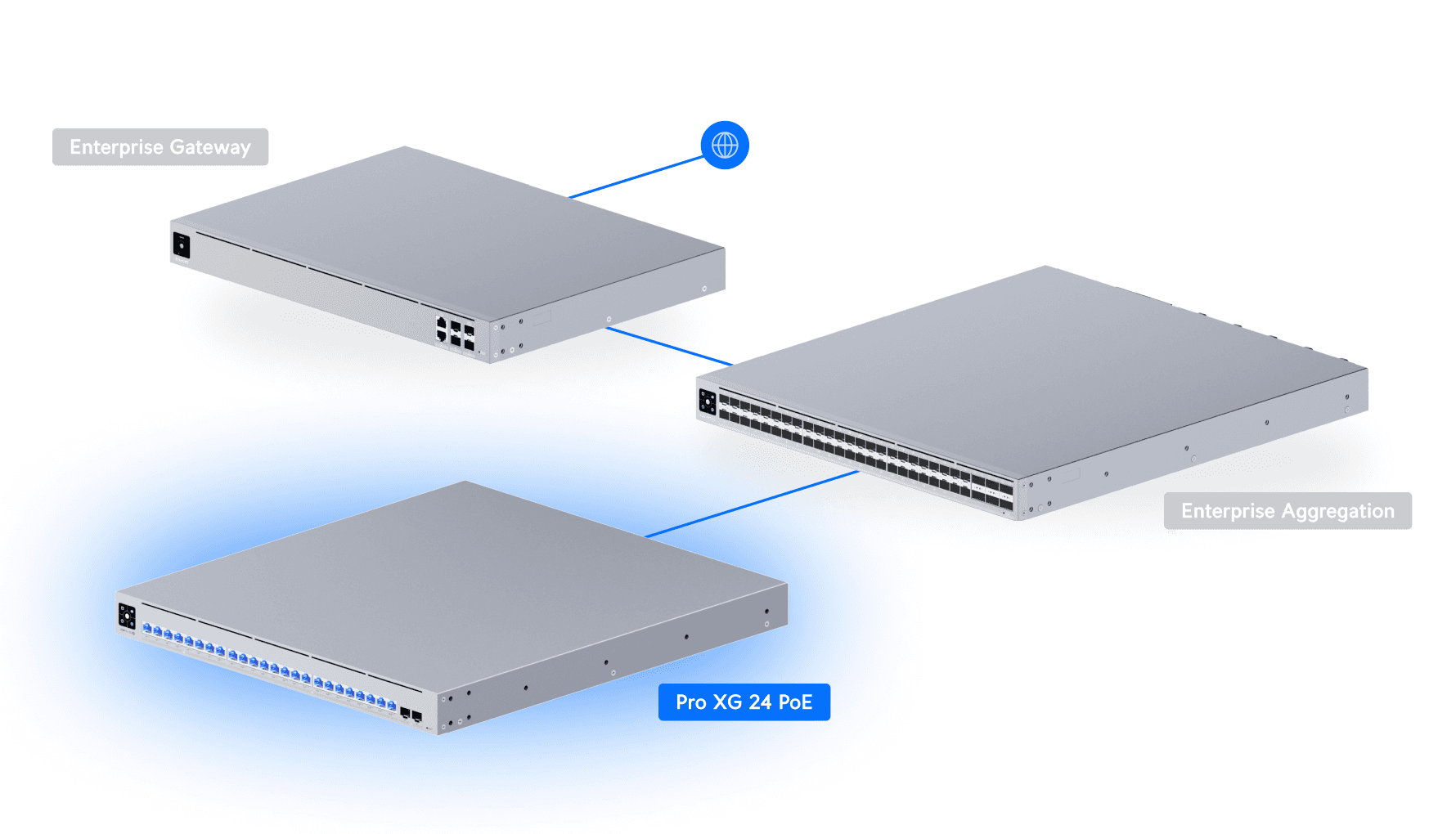 Enterprise Gateway

Enterprise Aggregation

Pro XG 24 PoE