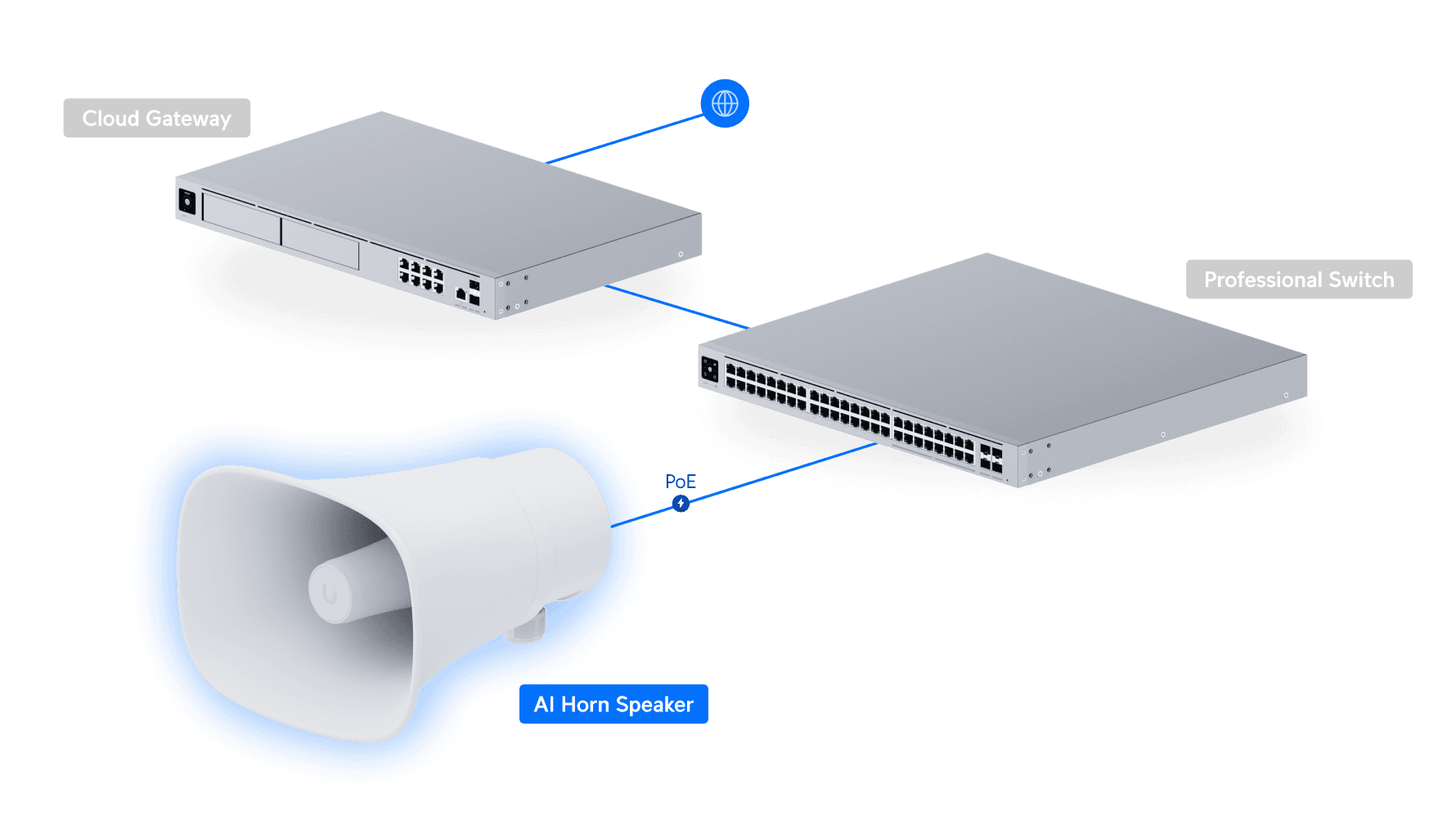 Cloud Gateway

Professional Switch

PoE

AI Horn Speaker